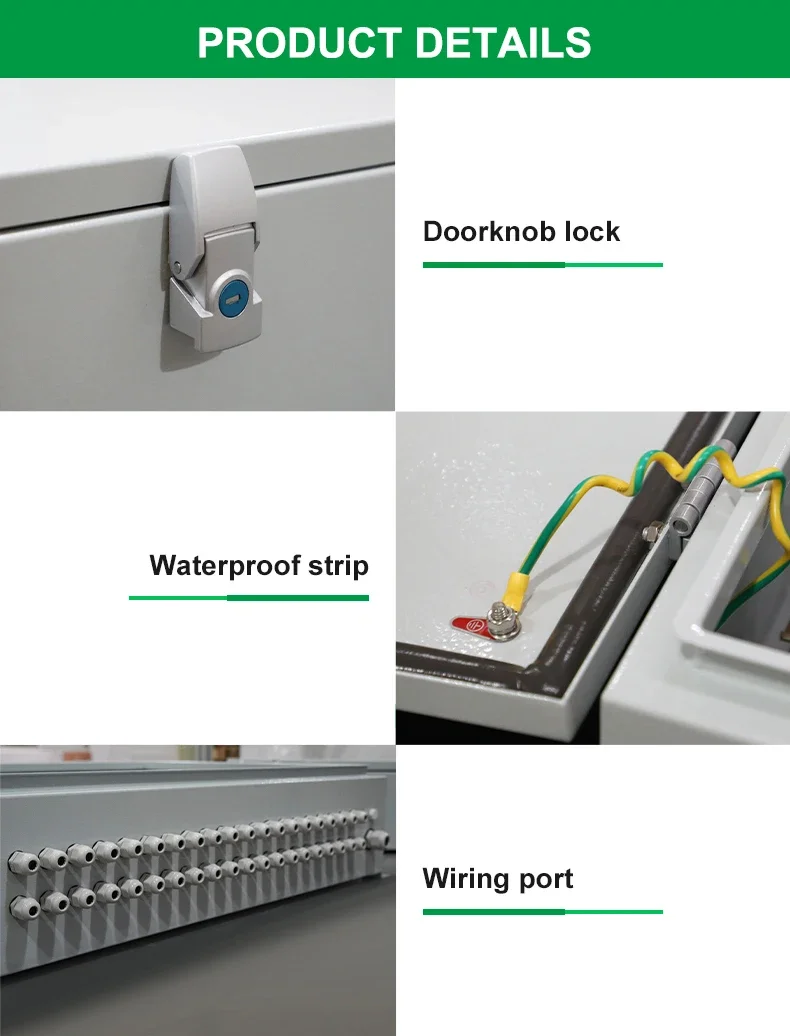 PRODUCT DETAILS

Doorknob lock

Waterproof strip

Wiring port