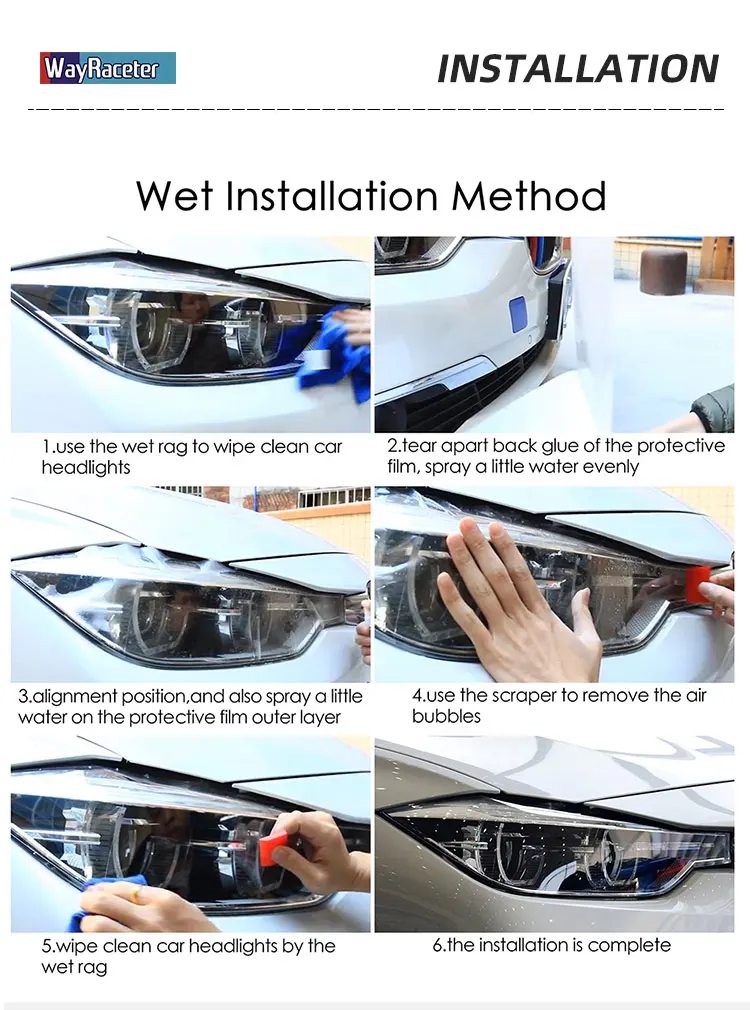 WayRaceter

INSTALLATION

Wet Installation Method

1.use the wet rag to wipe clean car headlights

2.tear apart back glue of the protective film, spray a little water evenly

3.alignment position,and also spray a little water on the protective film outer layer

4.use the scraper to remove the air bubbles

5.wipe clean car headlights by the wet rag

6.the installation is complete