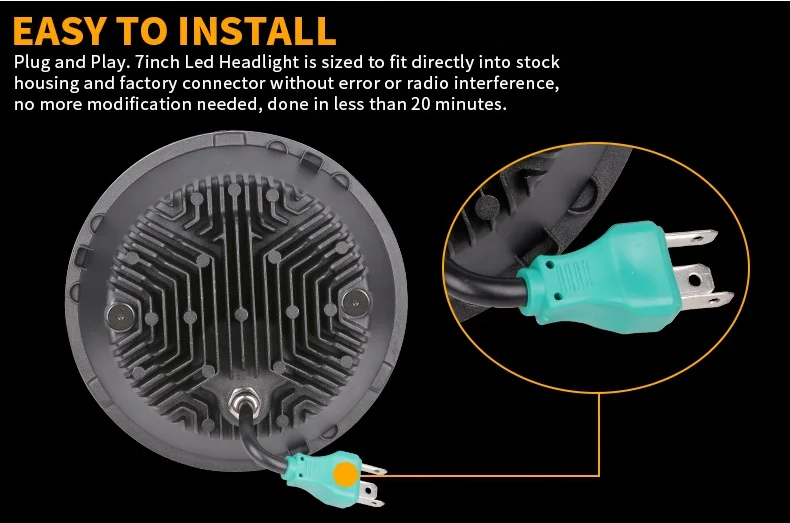 EASY TO INSTALL

Plug and Play. 7inch Led Headlight is sized to fit directly into stock housing and factory connector without error or radio interference, no more modification needed, done in less than 20 minutes.