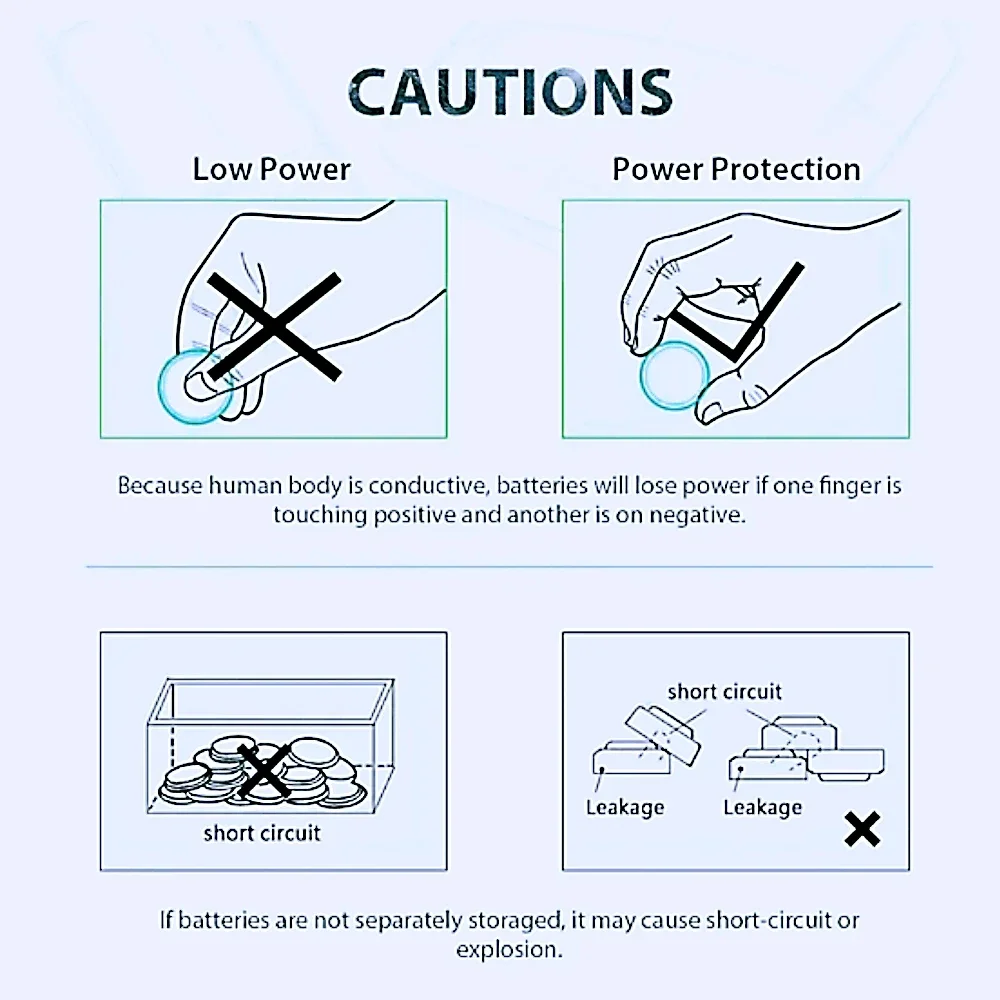 CAUTIONS

Low Power

Power Protection

Because human body is conductive, batteries will lose power if one finger is touching positive and another is on negative.

short circuit

short circuit

Leakage

Leakage

If batteries are not separately storaged, it may cause short-circuit or explosion.