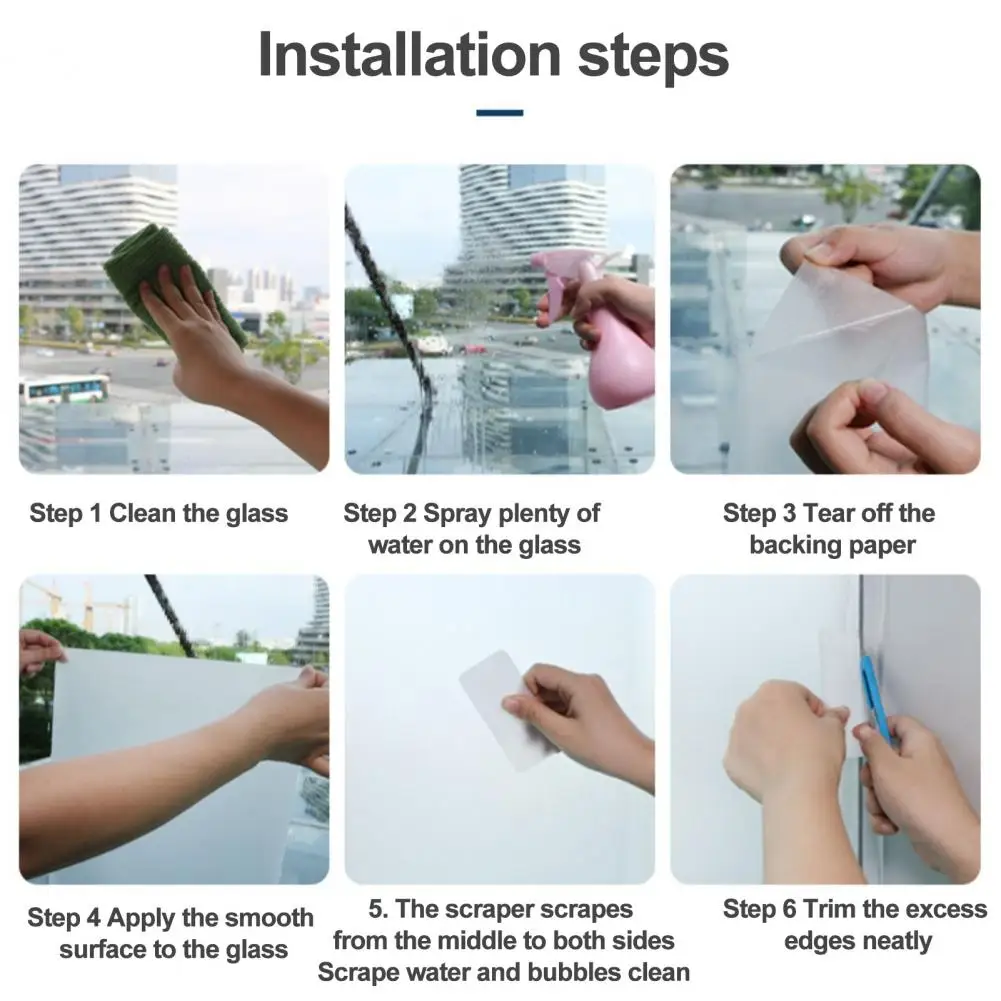 Installation steps

Step 1 Clean the glass

Step 2 Spray plenty of water on the glass

Step 3 Tear off the backing paper

Step 4 Apply the smooth surface to the glass

5. The scraper scrapes from the middle to both sides Scrape water and bubbles clean

Step 6 Trim the excess edges neatly