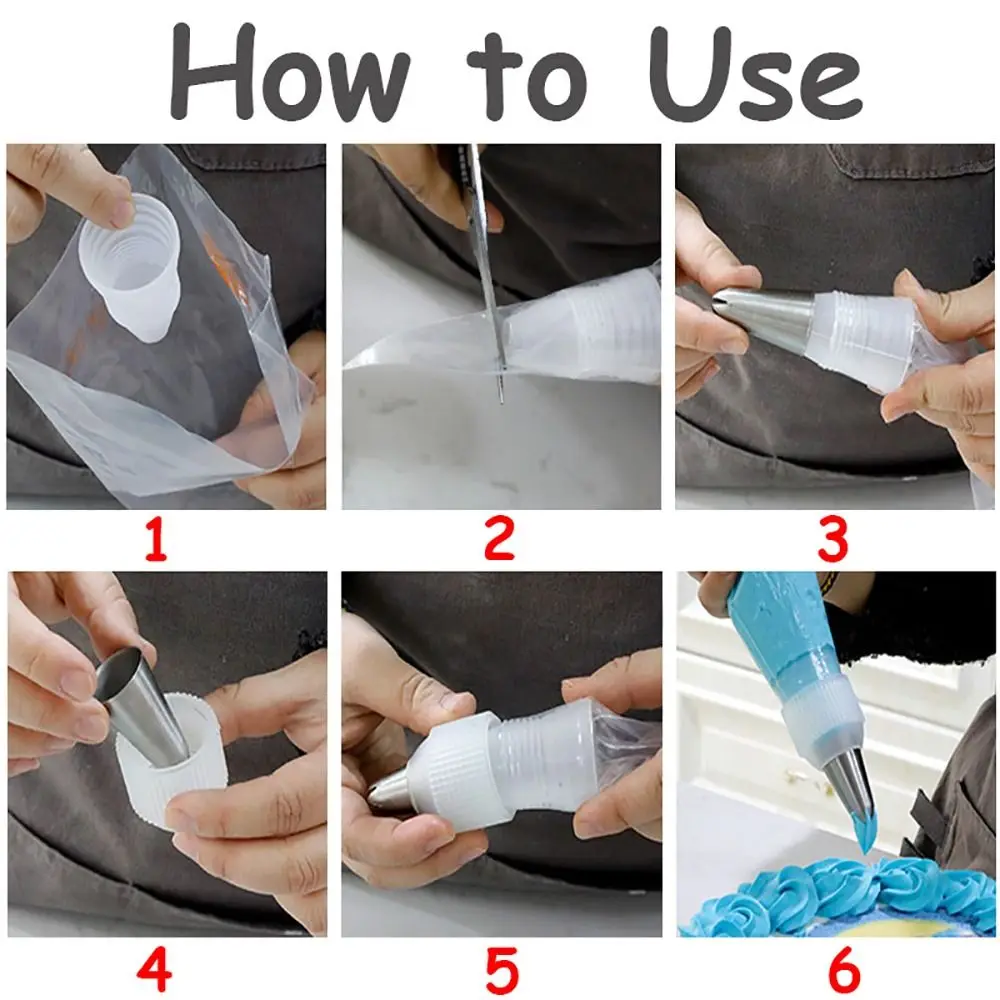 How to Use

1

2

3

4

5

6