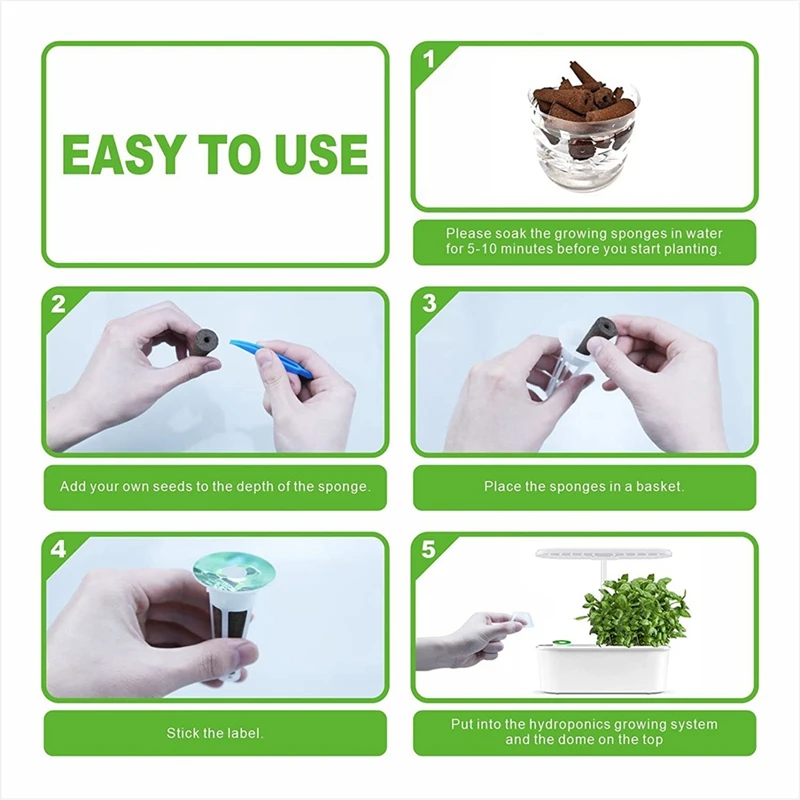 EASY TO USE

1

Please soak the growing sponges in water for 5-10 minutes before you start planting.

2

Add your own seeds to the depth of the sponge.

3

Place the sponges in a basket.

4

Stick the label.

5

Put into the hydroponics growing system and the dome on the top