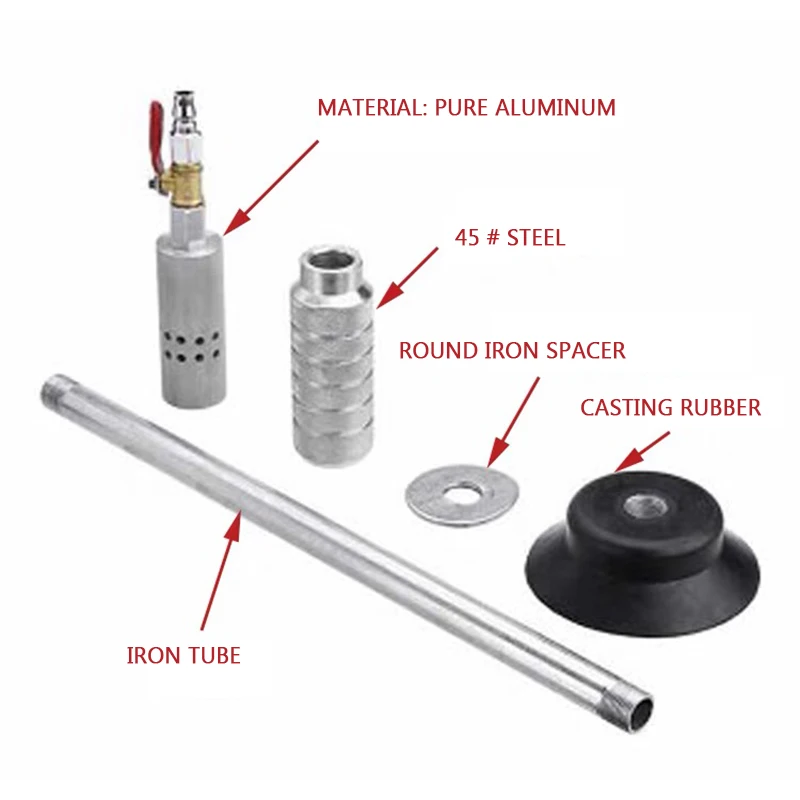 MATERIAL: PURE ALUMINUM

45 # STEEL

ROUND IRON SPACER

CASTING RUBBER

IRON TUBE