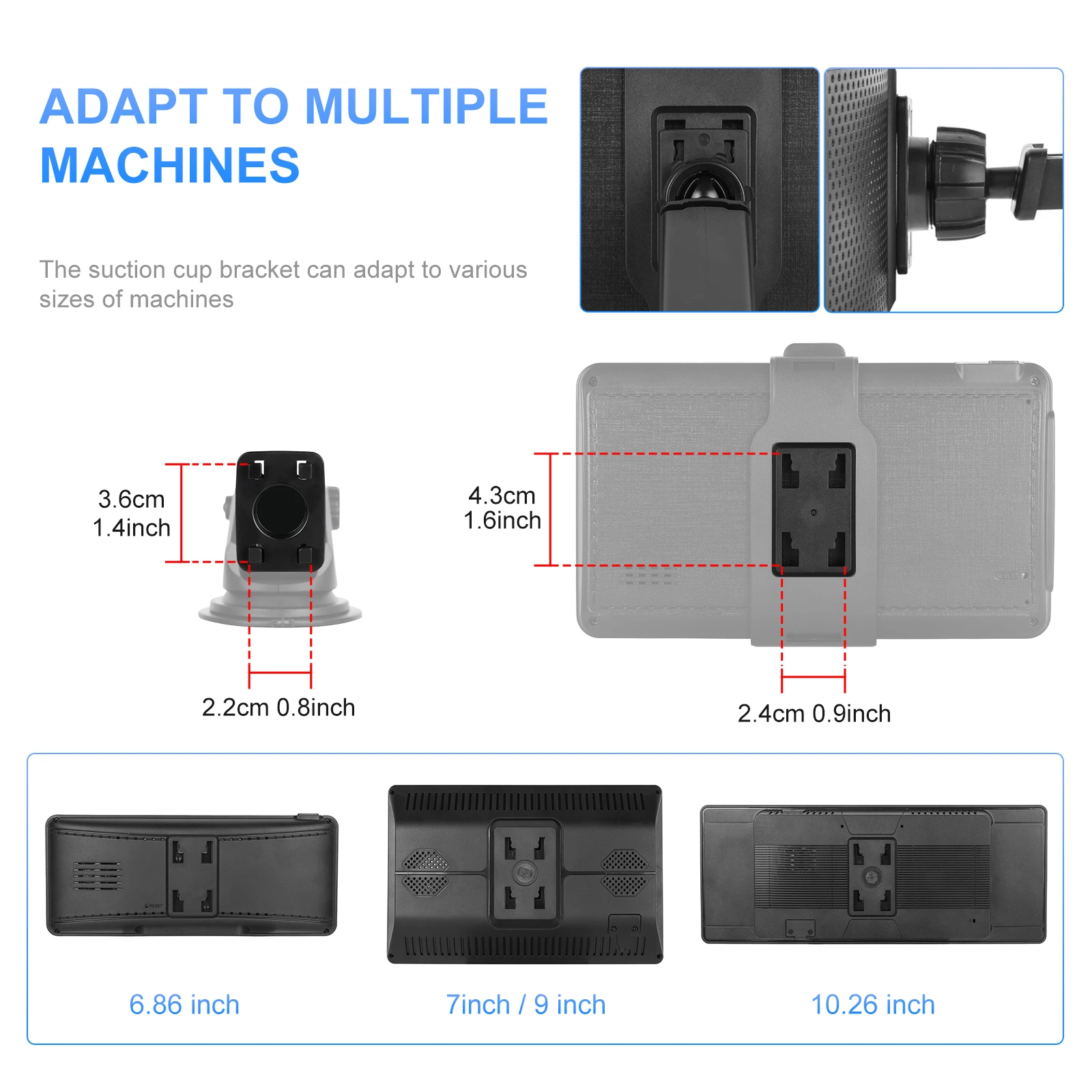 ADAPT TO MULTIPLE MACHINES

The suction cup bracket can adapt to various sizes of machines

3.6cm
1.4inch

2.2cm 0.8inch

4.3cm
1.6inch

2.4cm 0.9inch

6.86 inch

7inch / 9 inch

10.26 inch