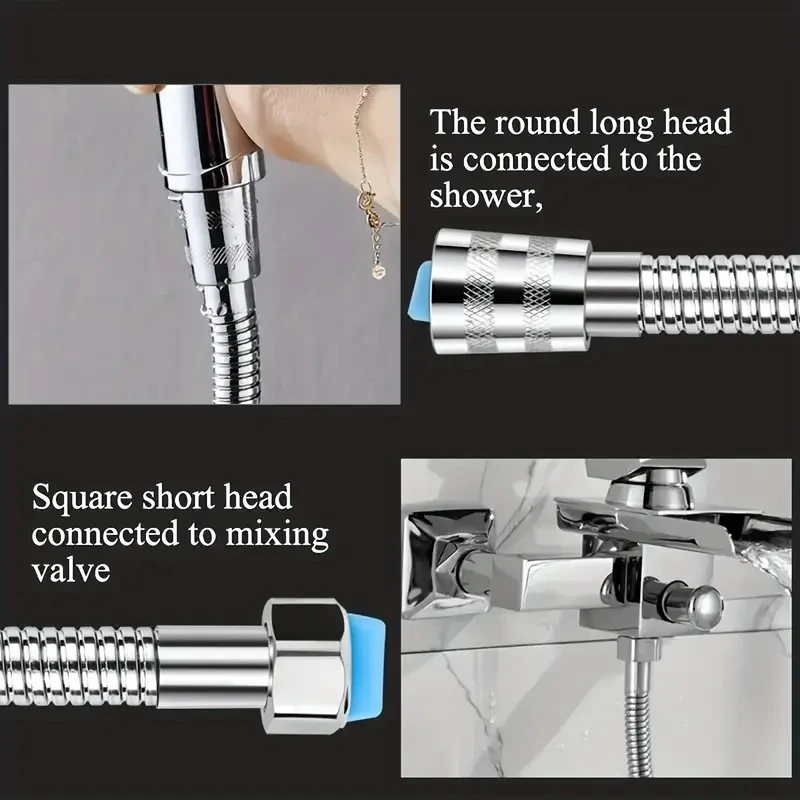 The round long head is connected to the shower,

Square short head connected to mixing valve