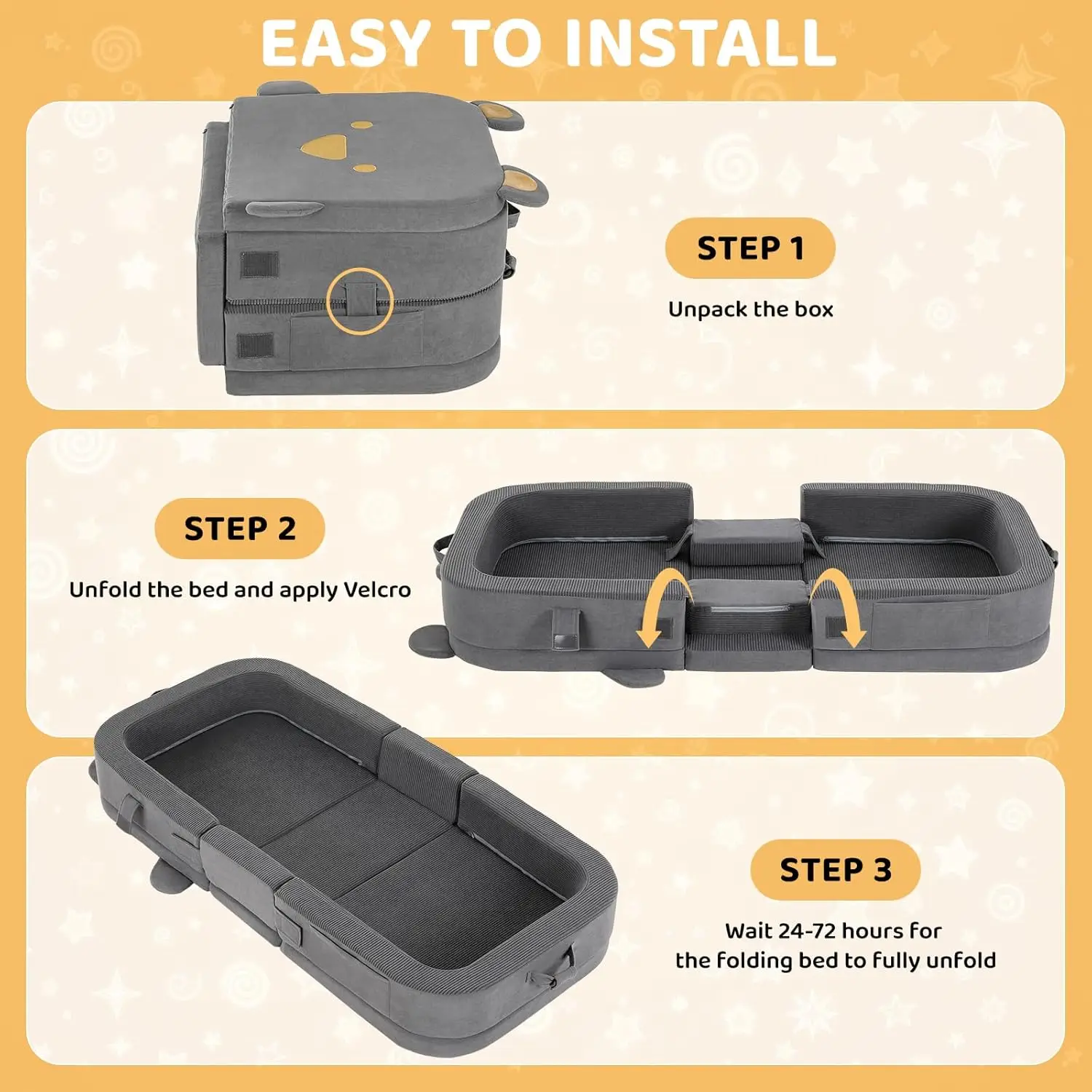 EASY TO INSTALL

STEP 1

Unpack the box

STEP 2

Unfold the bed and apply Velcro

STEP 3

Wait 24-72 hours for the folding bed to fully unfold