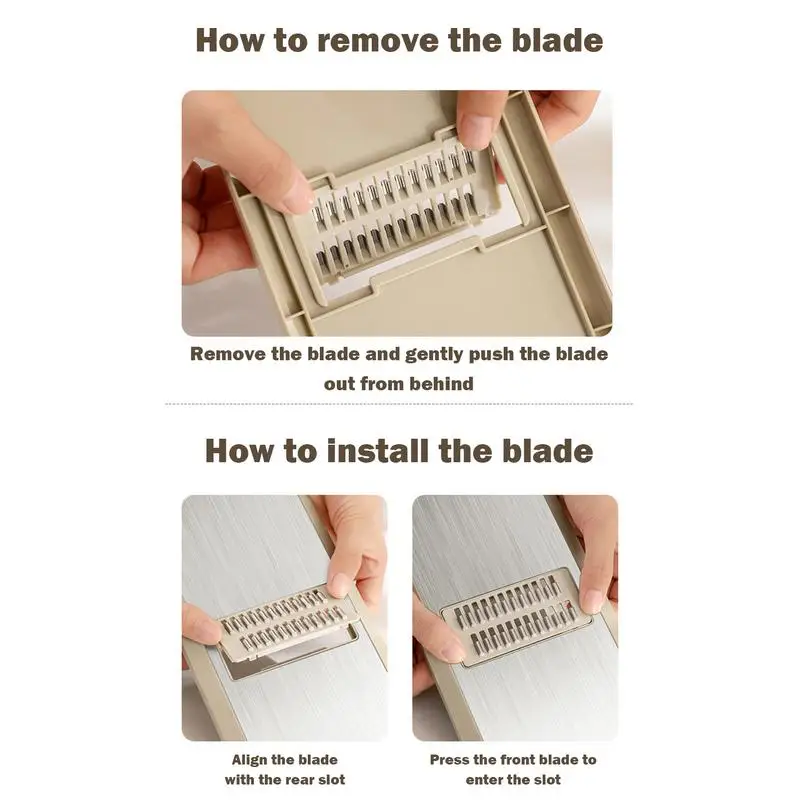 How to remove the blade

Remove the blade and gently push the blade out from behind

How to install the blade

Align the blade with the rear slot

Press the front blade to enter the slot