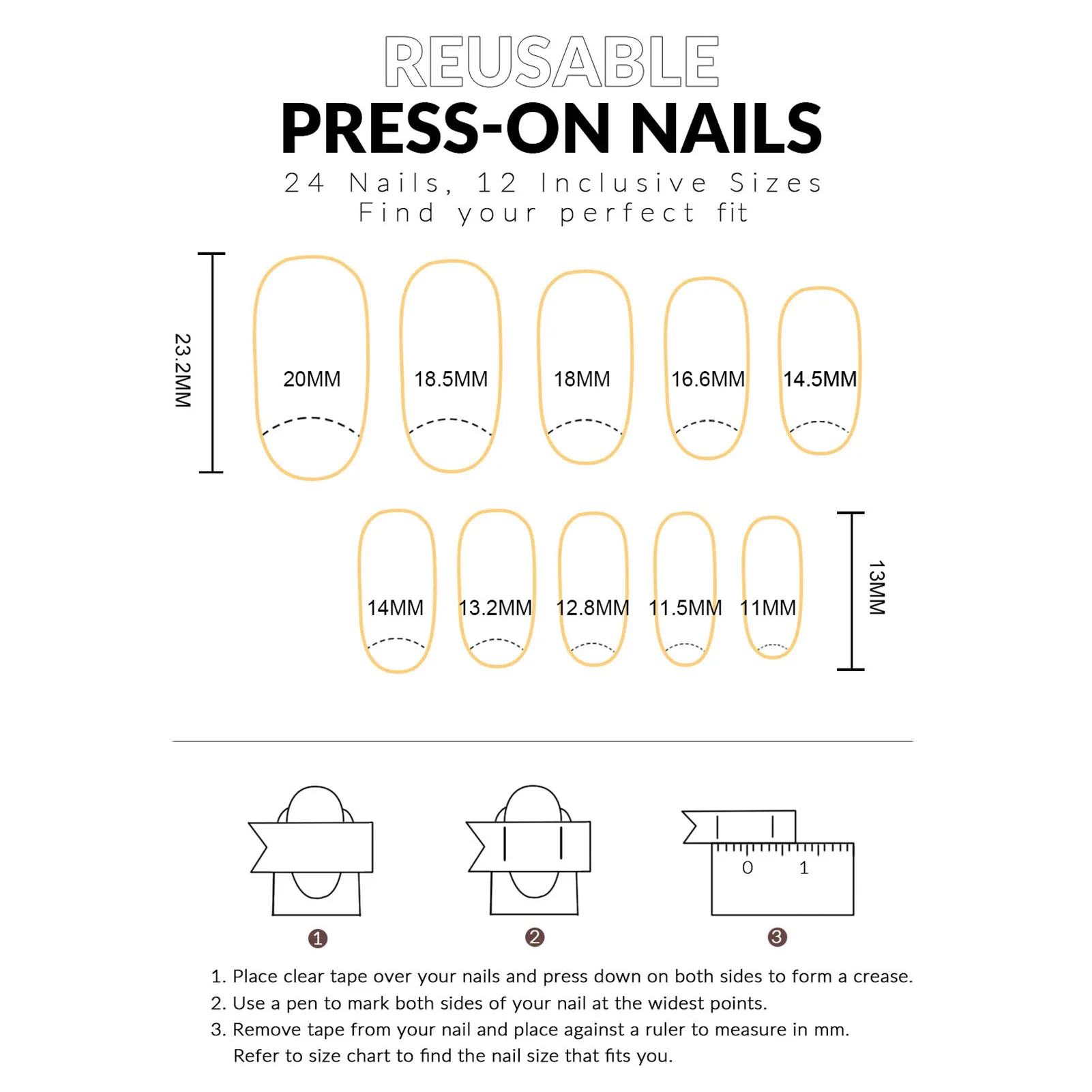 REUSABLE
PRESS-ON NAILS
24 Nails, 12 Inclusive Sizes
Find your perfect fit

23.2MM

20MM
18.5MM
18MM
16.6MM
14.5MM

14MM
13.2MM
12.8MM
11.5MM
11MM

13MM

0 1

1
2
3

1. Place clear tape over your nails and press down on both sides to form a crease.
2. Use a pen to mark both sides of your nail at the widest points.
3. Remove tape from your nail and place against a ruler to measure in mm.
Refer to size chart to find the nail size that fits you.