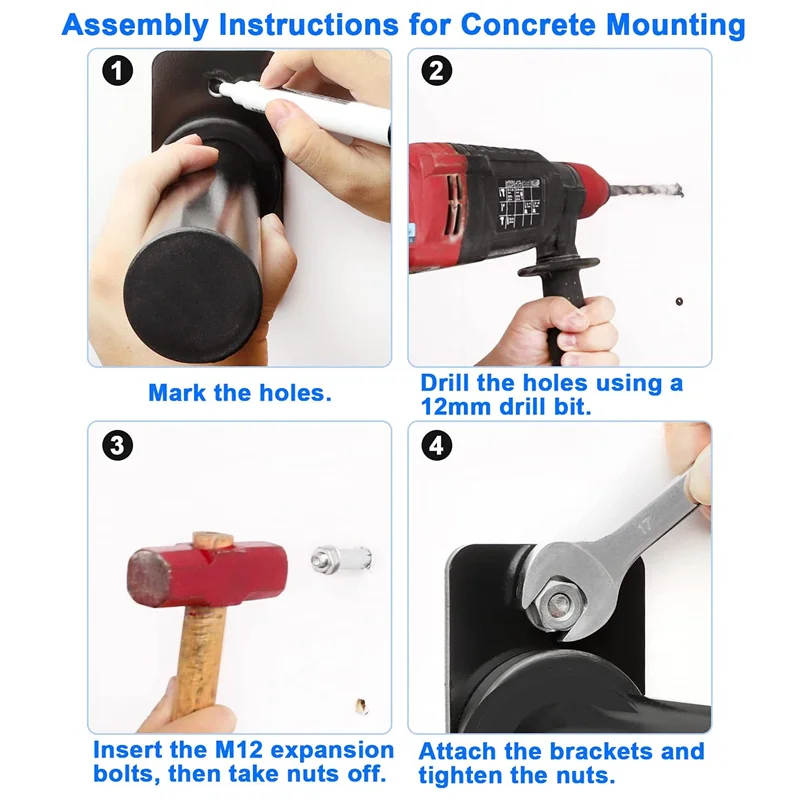 Assembly Instructions for Concrete Mounting

1

Mark the holes.

2

Drill the holes using a 12mm drill bit.

3

Insert the M12 expansion bolts, then take nuts off.

4

17

Attach the brackets and tighten the nuts.