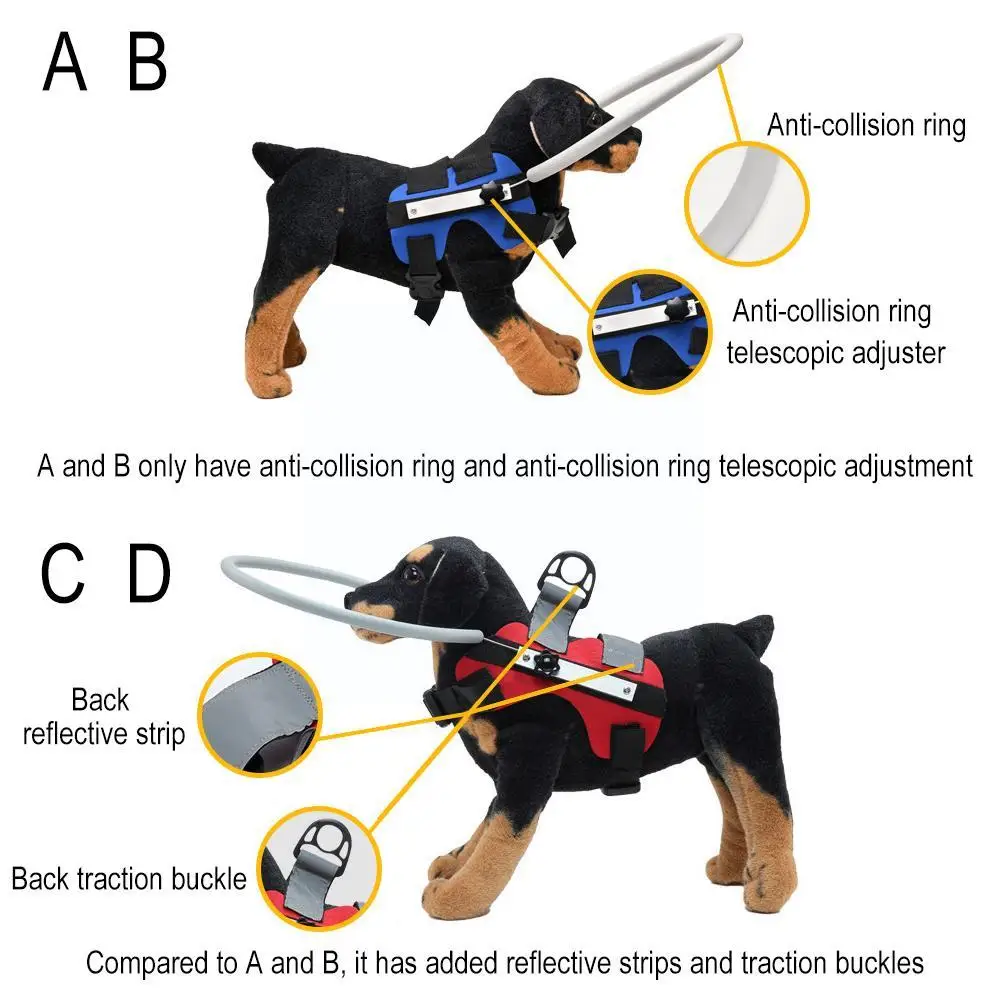 A B

Anti-collision ring

Anti-collision ring telescopic adjuster

A and B only have anti-collision ring and anti-collision ring telescopic adjustment

C D

Back reflective strip

Back traction buckle

Compared to A and B, it has added reflective strips and traction buckles