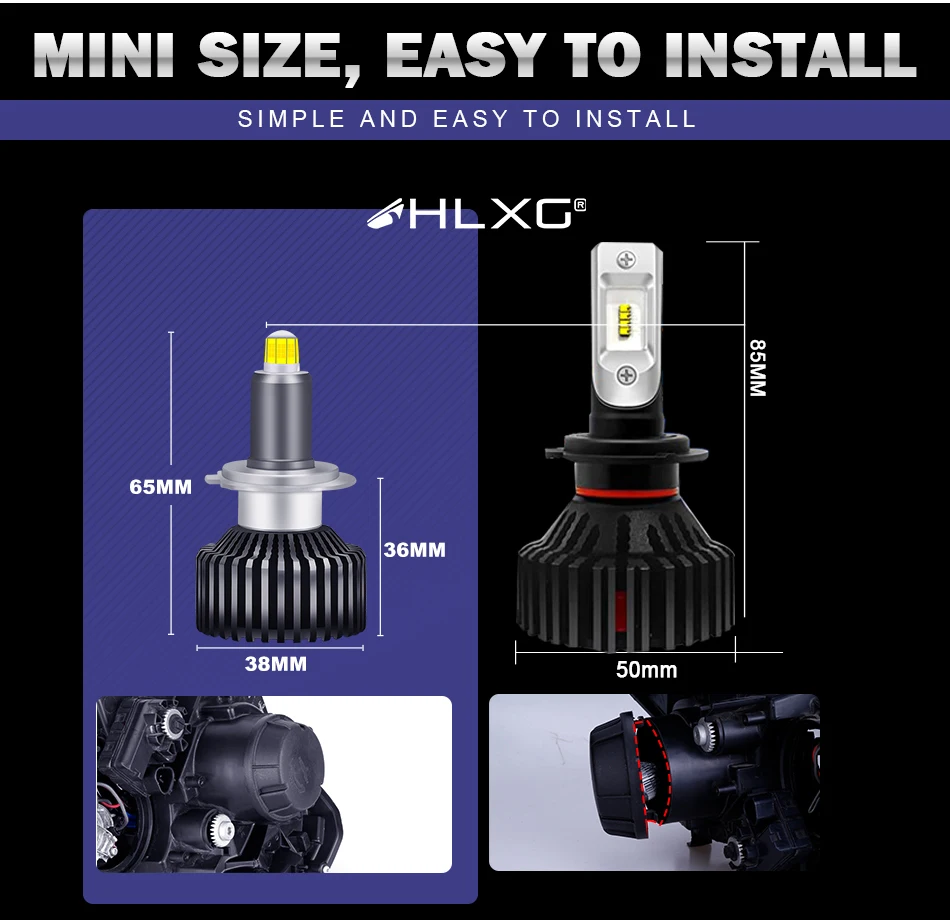 MINI SIZE, EASY TO INSTALL

SIMPLE AND EASY TO INSTALL

HLXG®

65MM

36MM

38MM

85MM

50mm