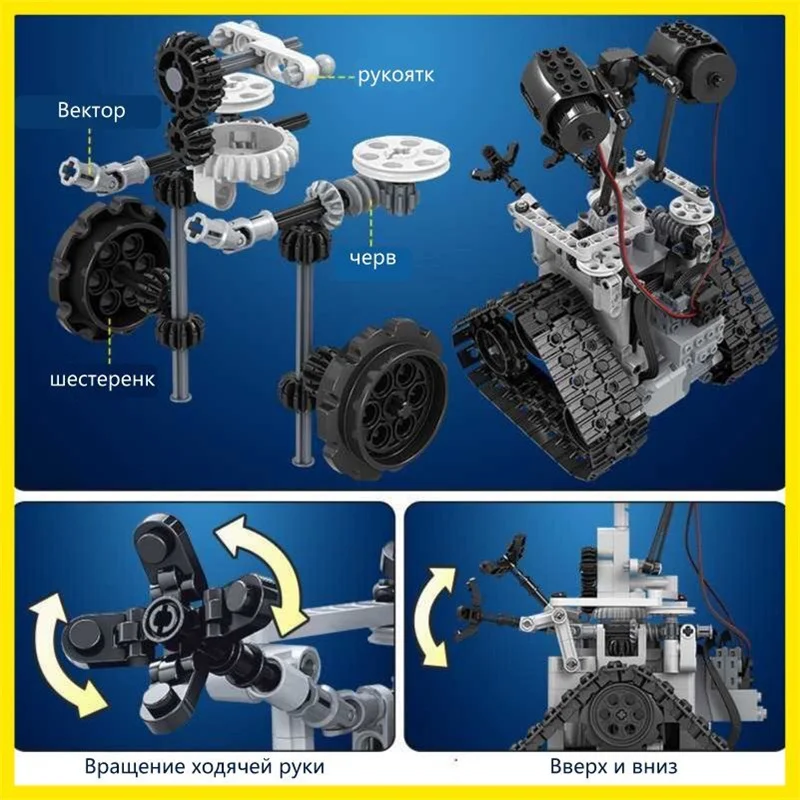 рукоятк

Вектор

черв

шестеренк

Вращение ходячей руки

Вверх и вниз