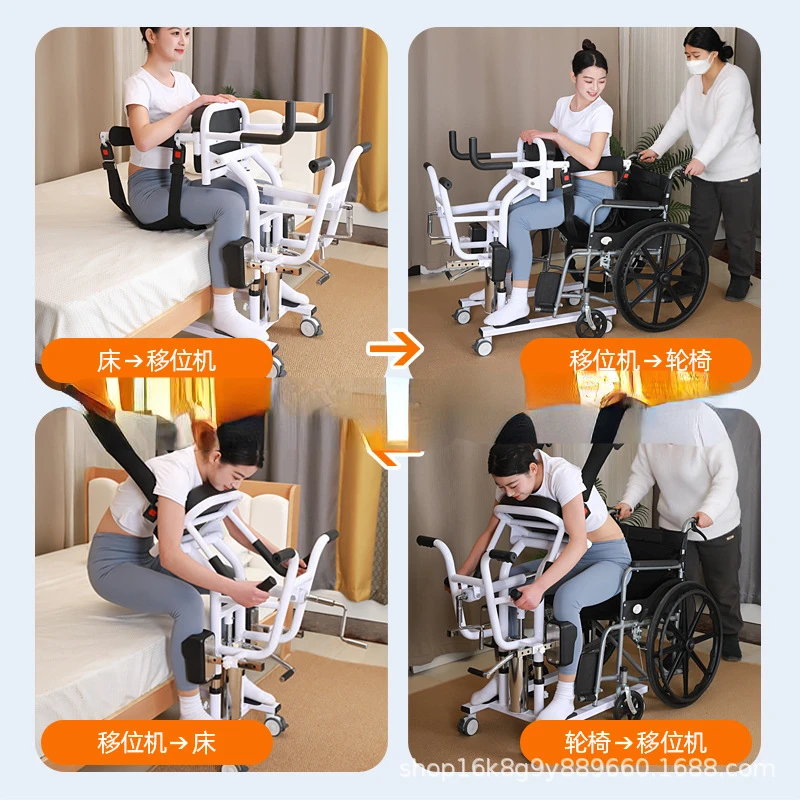 床→移位机

移位机→轮椅

移位机→床

轮椅→移位机

shop16k8g9y889660.1688.com