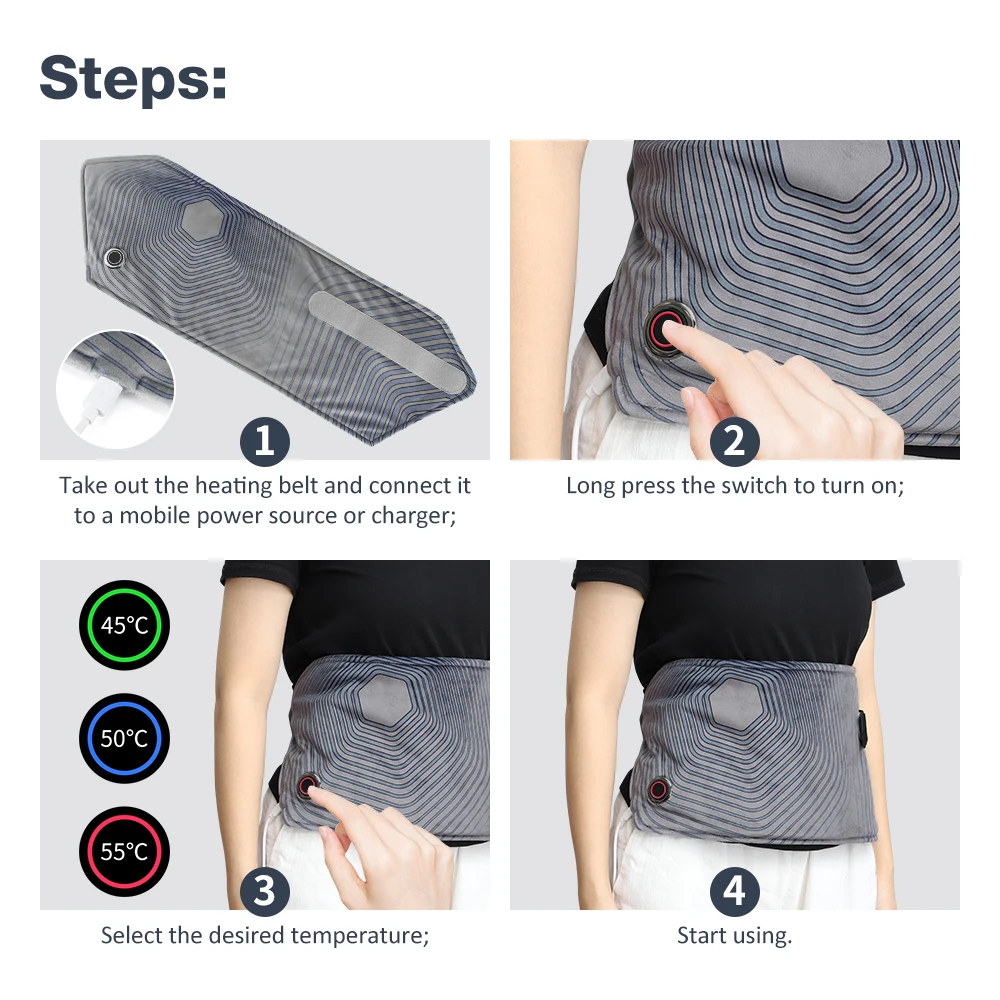 Steps:

1
Take out the heating belt and connect it to a mobile power source or charger;

2
Long press the switch to turn on;

45°C
50°C
55°C
3
Select the desired temperature;

4
Start using.