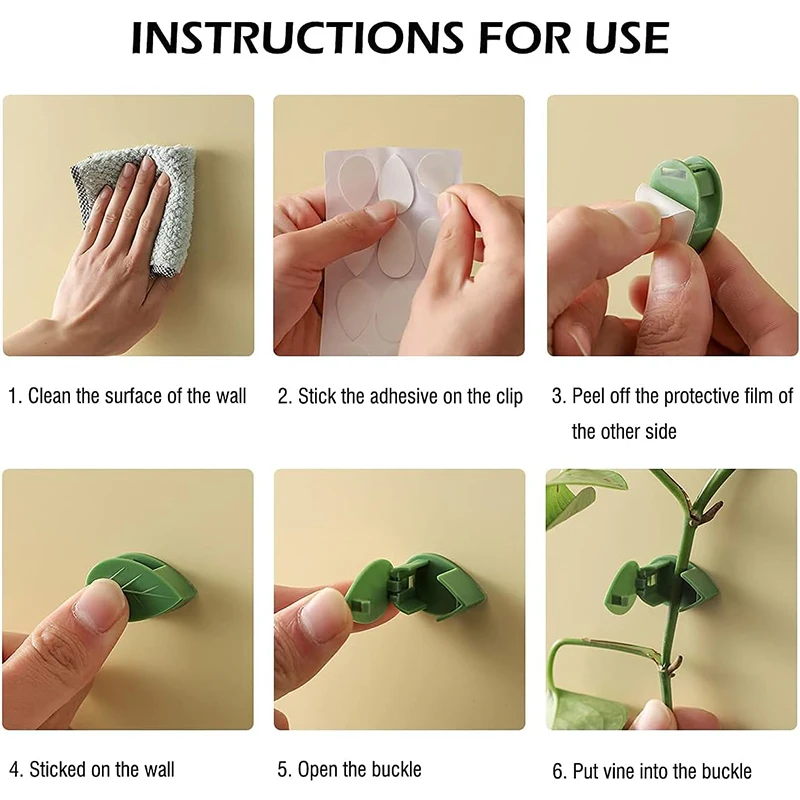 INSTRUCTIONS FOR USE

1. Clean the surface of the wall

2. Stick the adhesive on the clip

3. Peel off the protective film of the other side

4. Sticked on the wall

5. Open the buckle

6. Put vine into the buckle