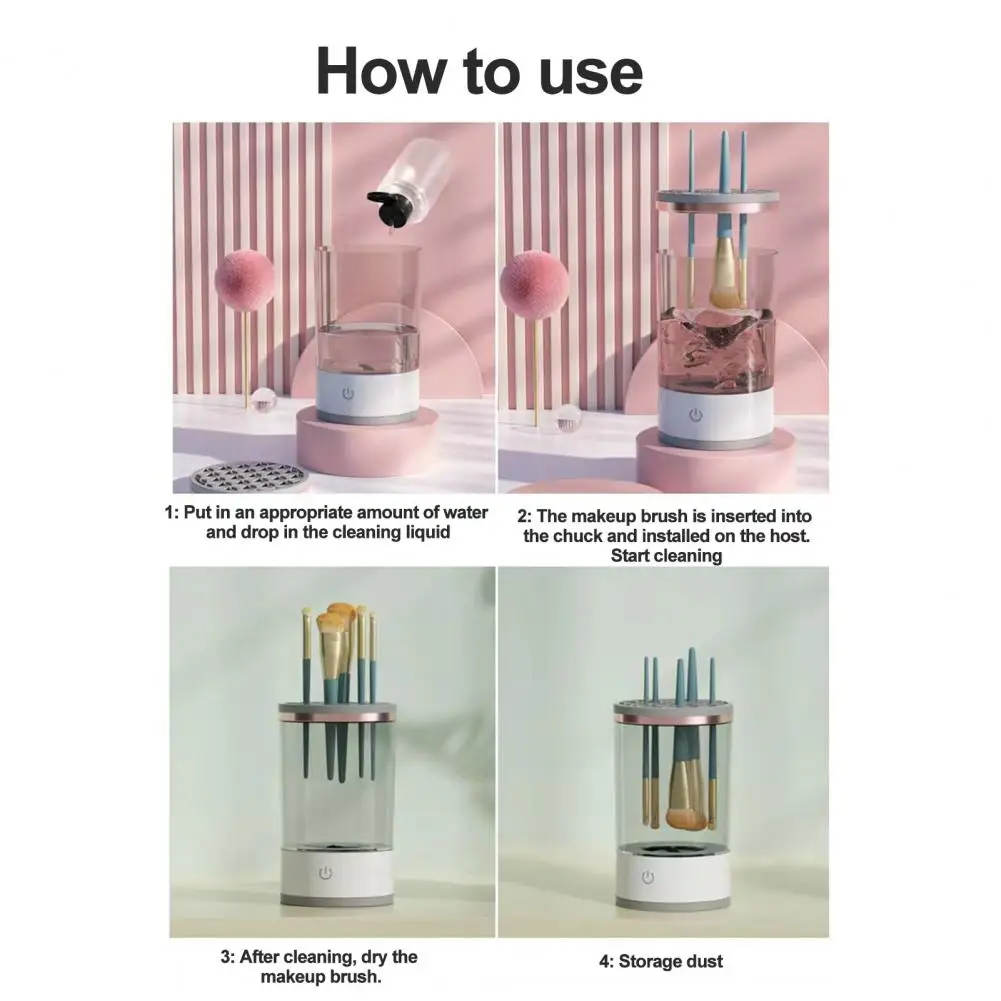 How to use

1: Put in an appropriate amount of water and drop in the cleaning liquid

2: The makeup brush is inserted into the chuck and installed on the host. Start cleaning

3: After cleaning, dry the makeup brush.

4: Storage dust