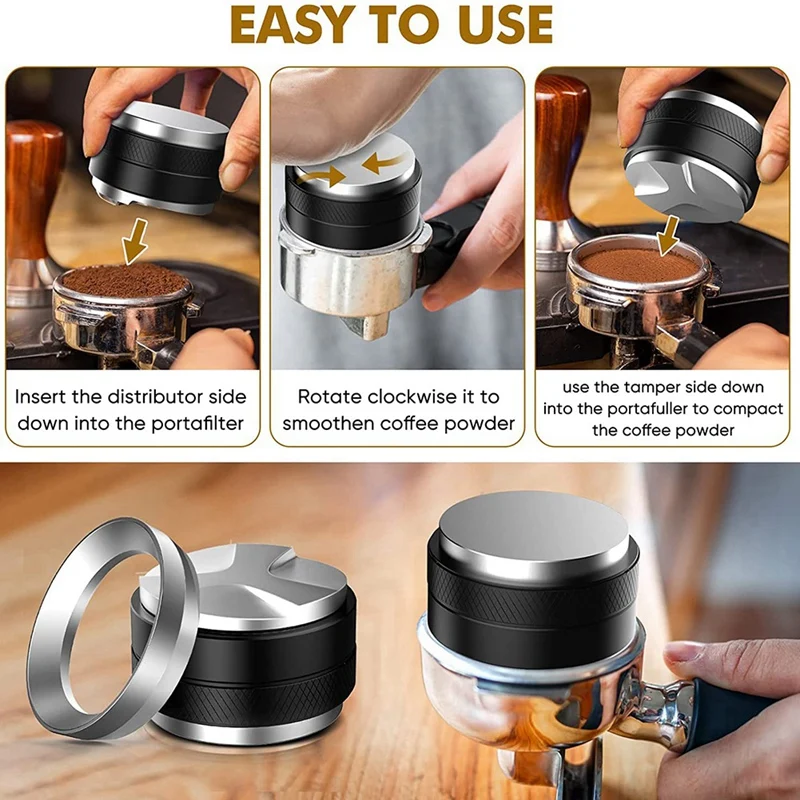 EASY TO USE

Insert the distributor side down into the portafilter

Rotate clockwise it to smoothen coffee powder

use the tamper side down into the portafuller to compact the coffee powder