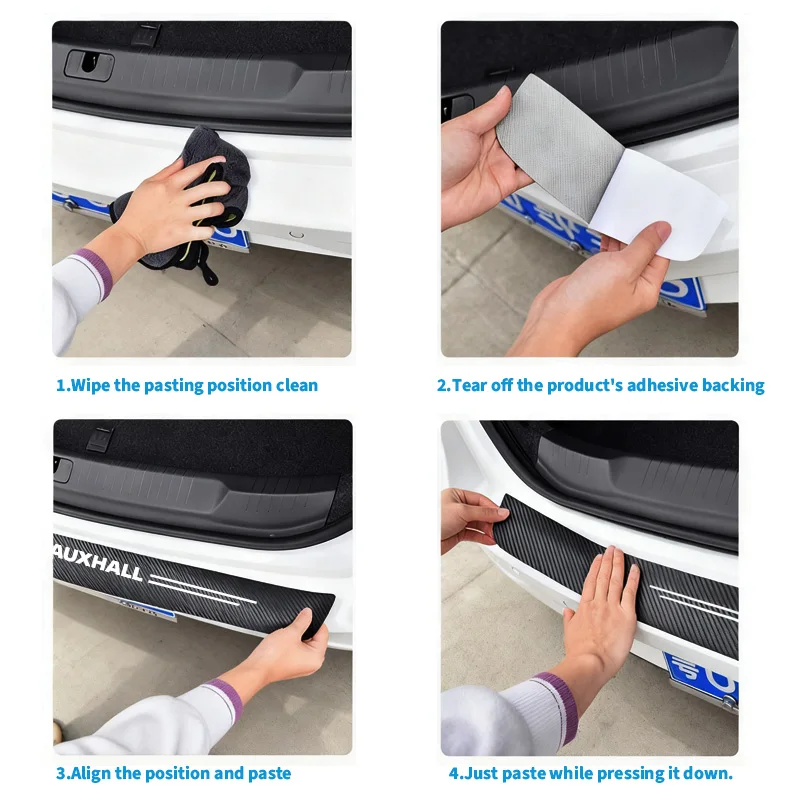 1.Wipe the pasting position clean

2.Tear off the product's adhesive backing

AUXHALL

3.Align the position and paste

4.Just paste while pressing it down.