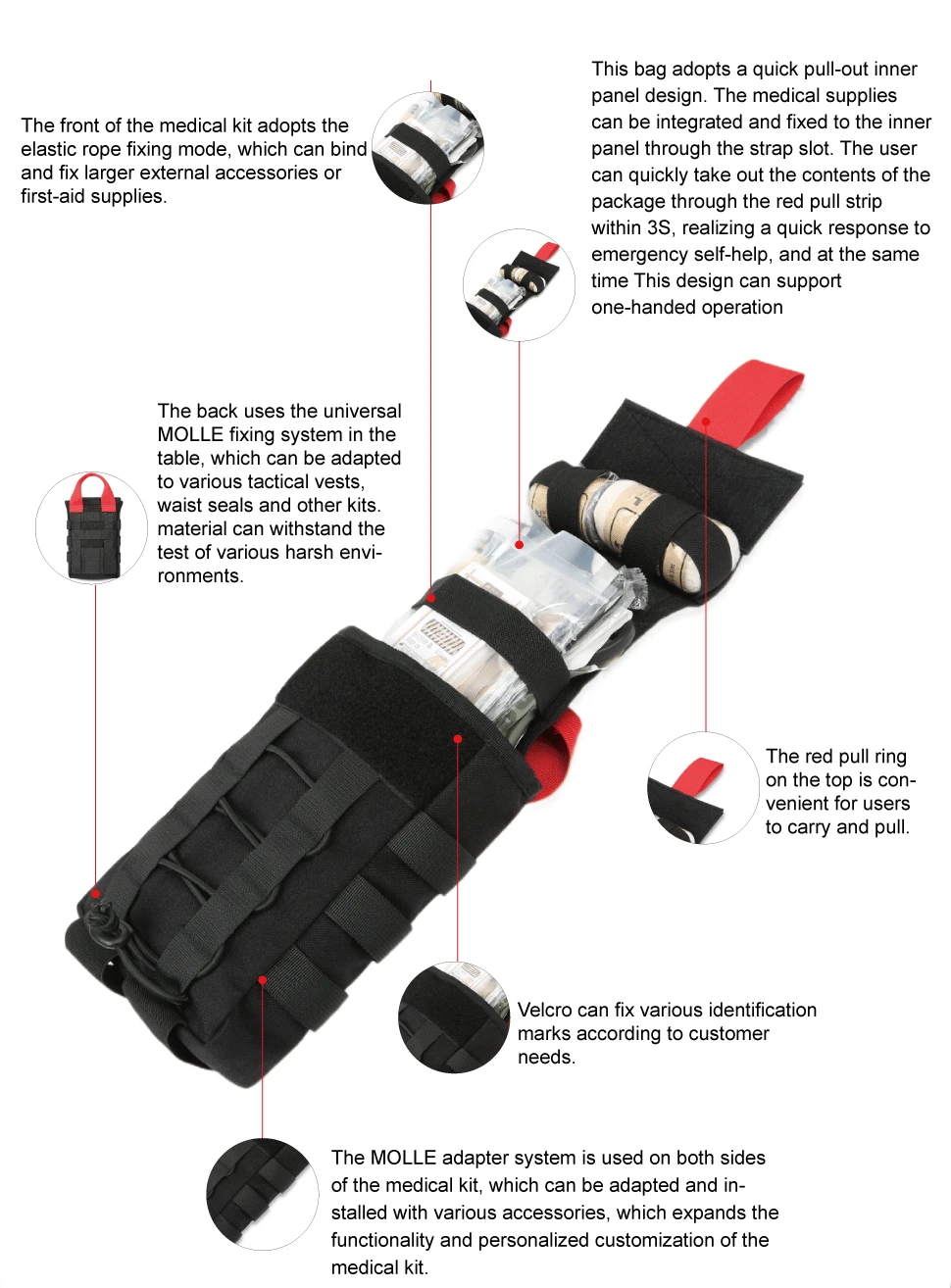 The front of the medical kit adopts the elastic rope fixing mode, which can bind and fix larger external accessories or first-aid supplies.

This bag adopts a quick pull-out inner panel design. The medical supplies can be integrated and fixed to the inner panel through the strap slot. The user can quickly take out the contents of the package through the red pull strip within 3S, realizing a quick response to emergency self-help, and at the same time This design can support one-handed operation

The back uses the universal MOLLE fixing system in the table, which can be adapted to various tactical vests, waist seals and other kits. material can withstand the test of various harsh environments.

The red pull ring on the top is convenient for users to carry and pull.

Velcro can fix various identification marks according to customer needs.

The MOLLE adapter system is used on both sides of the medical kit, which can be adapted and installed with various accessories, which expands the functionality and personalized customization of the medical kit.