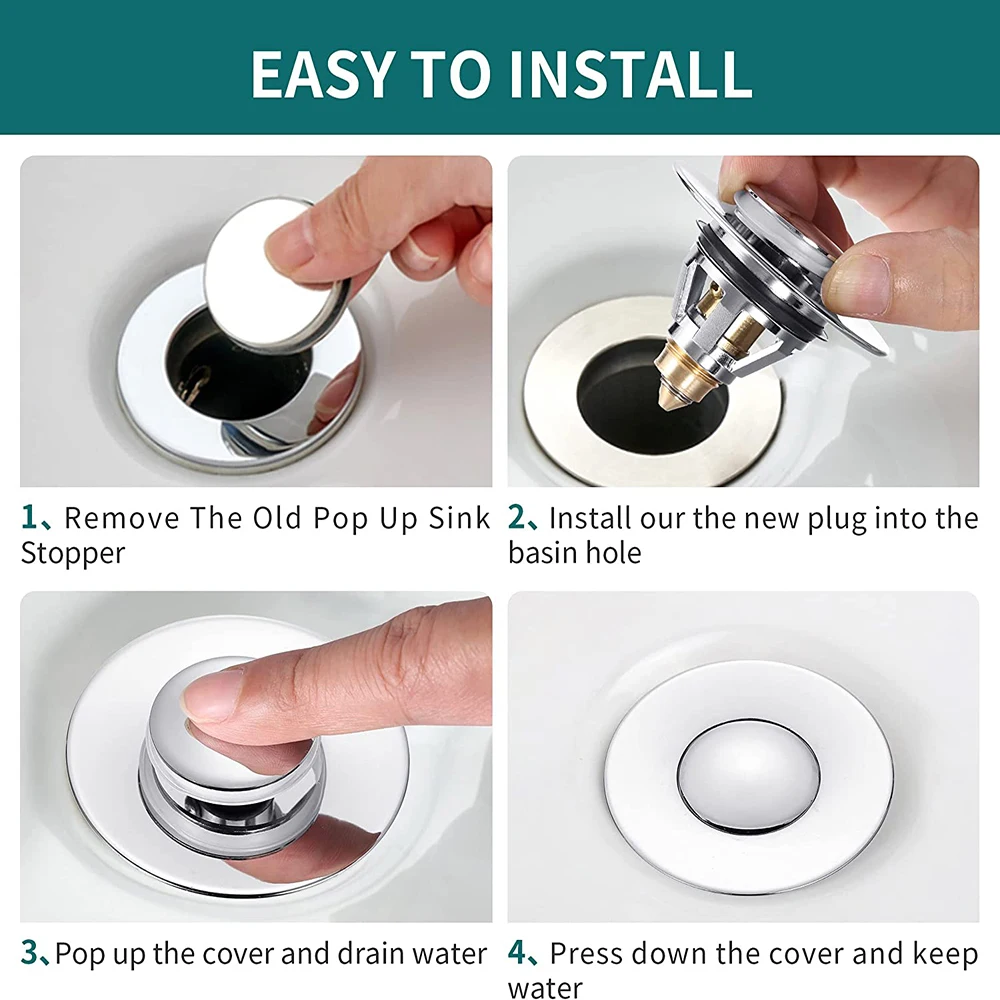 EASY TO INSTALL

1、Remove The Old Pop Up Sink Stopper

2、Install our the new plug into the basin hole

3、Pop up the cover and drain water

4、Press down the cover and keep water