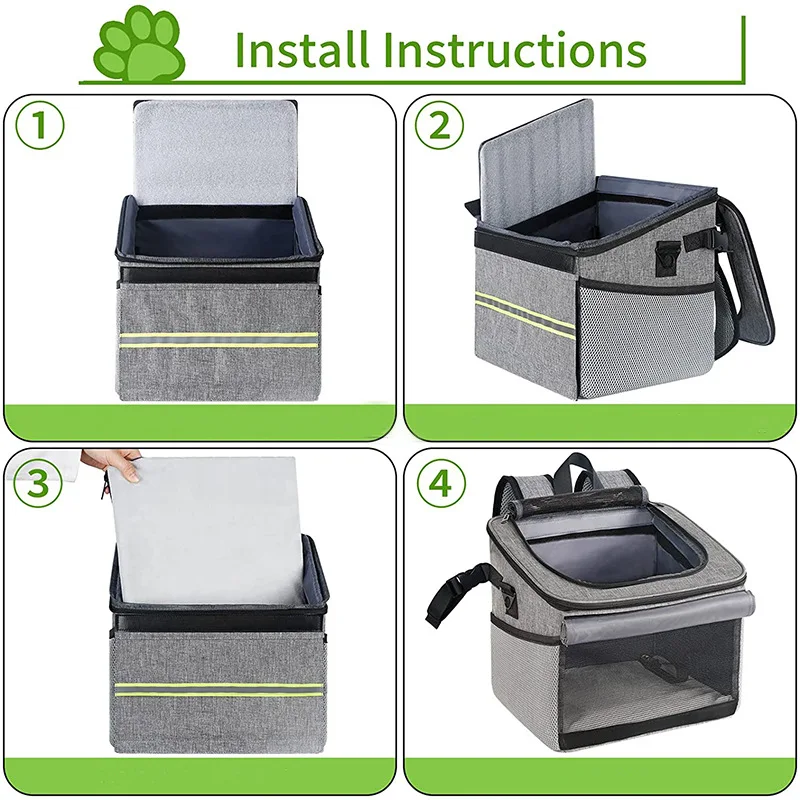 Install Instructions

1

2

3

4