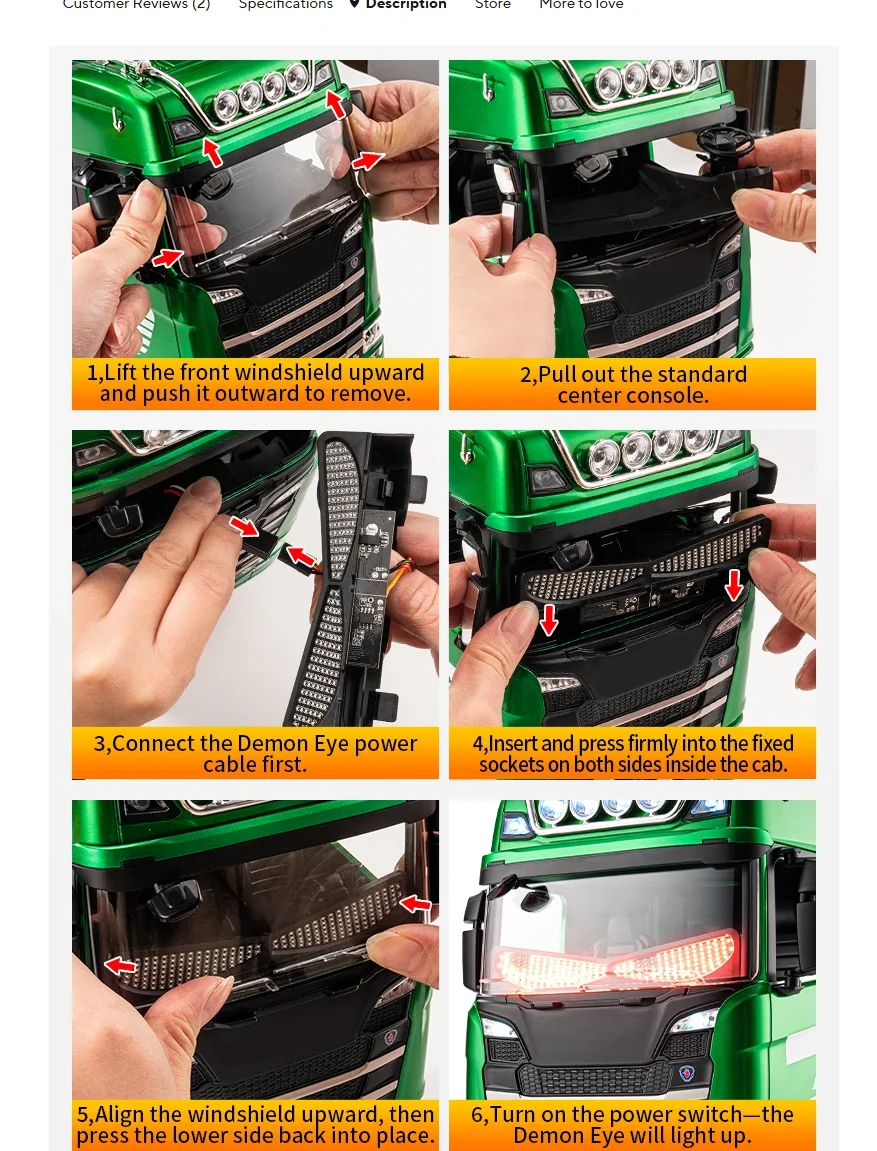 Customer Reviews (2) Specifications Description Store More to love

1,Lift the front windshield upward and push it outward to remove.

2,Pull out the standard center console.

3,Connect the Demon Eye power cable first.

4,Insert and press firmly into the fixed sockets on both sides inside the cab.

5,Align the windshield upward, then press the lower side back into place.

6,Turn on the power switch—the Demon Eye will light up.