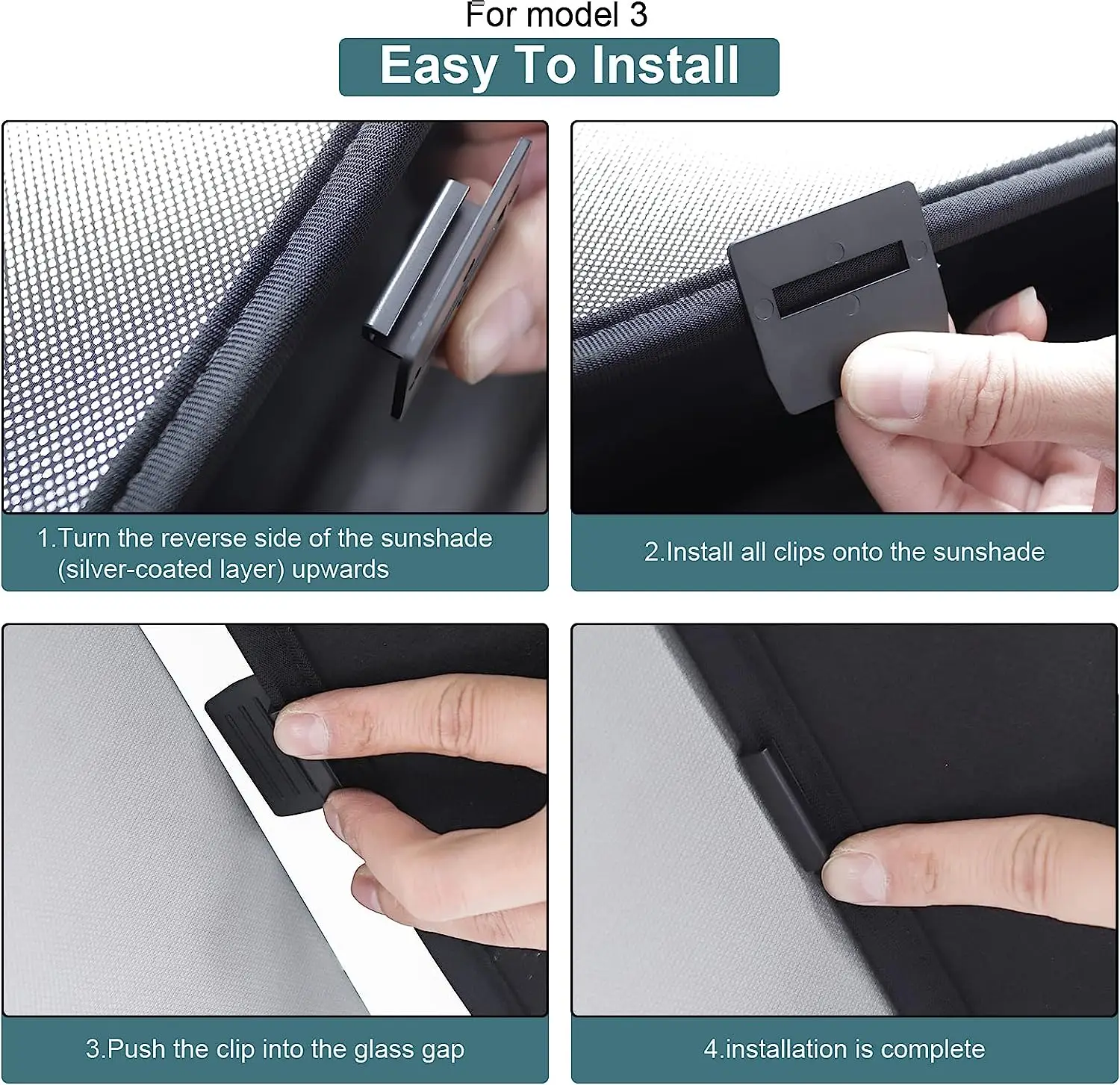 For model 3

Easy To Install

1.Turn the reverse side of the sunshade (silver-coated layer) upwards

2.Install all clips onto the sunshade

3.Push the clip into the glass gap

4.installation is complete