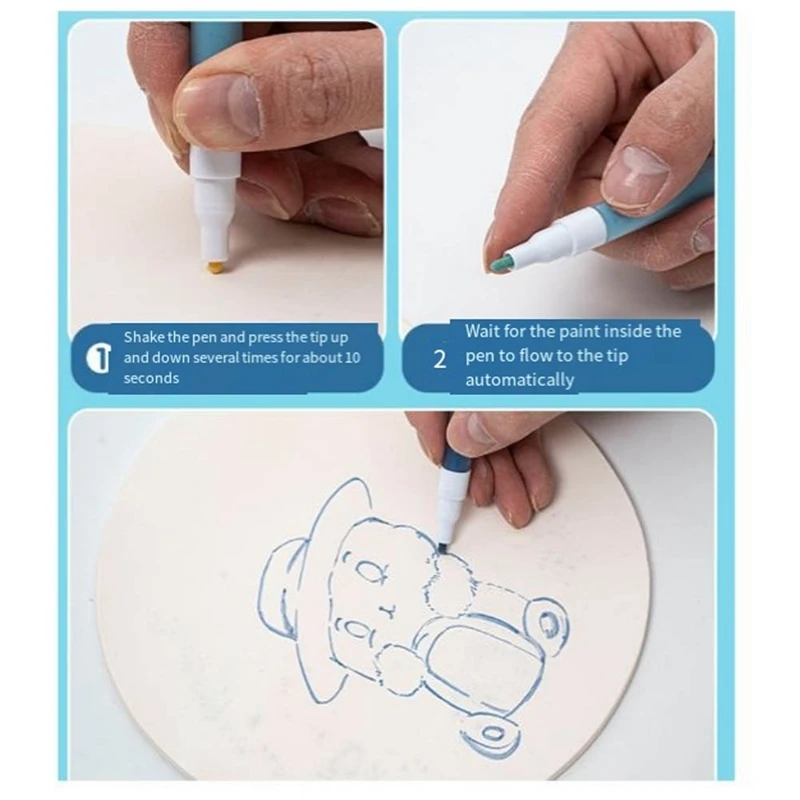 1 Shake the pen and press the tip up and down several times for about 10 seconds

2 Wait for the paint inside the pen to flow to the tip automatically