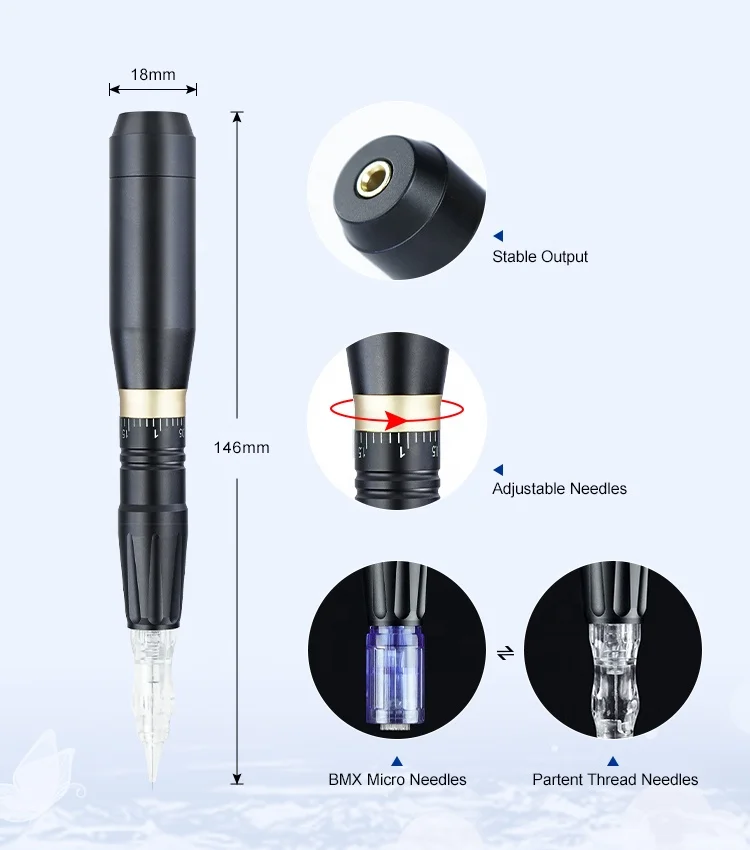 18mm

146mm

Stable Output

Adjustable Needles

BMX Micro Needles

Partent Thread Needles