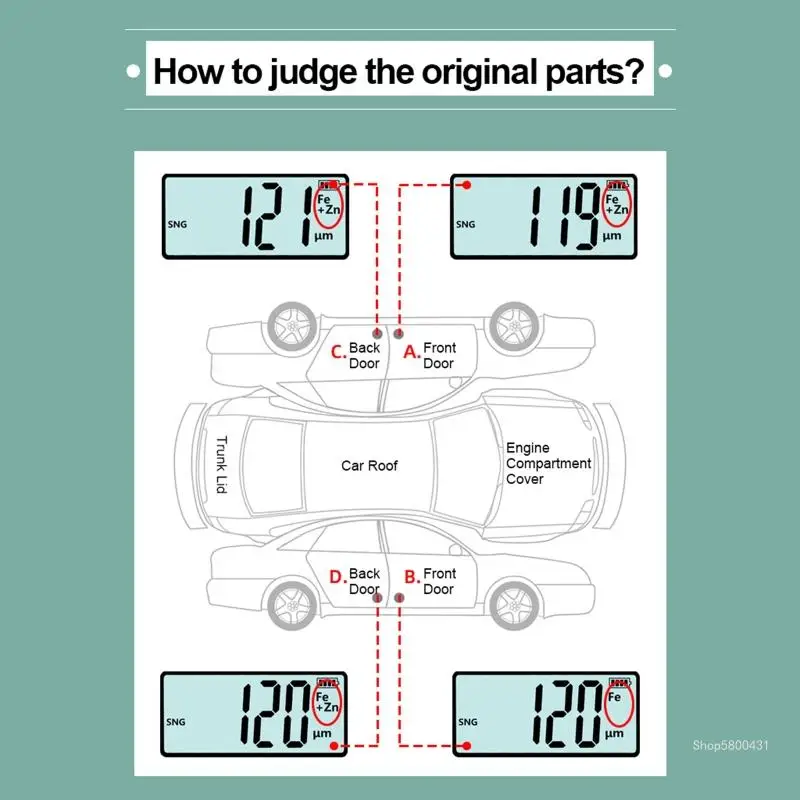 How to judge the original parts?

SNG 121 Fe +Zn μm

SNG 119 Fe +Zn μm

C. Back Door

A. Front Door

Trunk Lid

Car Roof

Engine Compartment Cover

D. Back Door

B. Front Door

SNG 120 Fe +Zn μm

SNG 120 Fe μm

Shop5800431