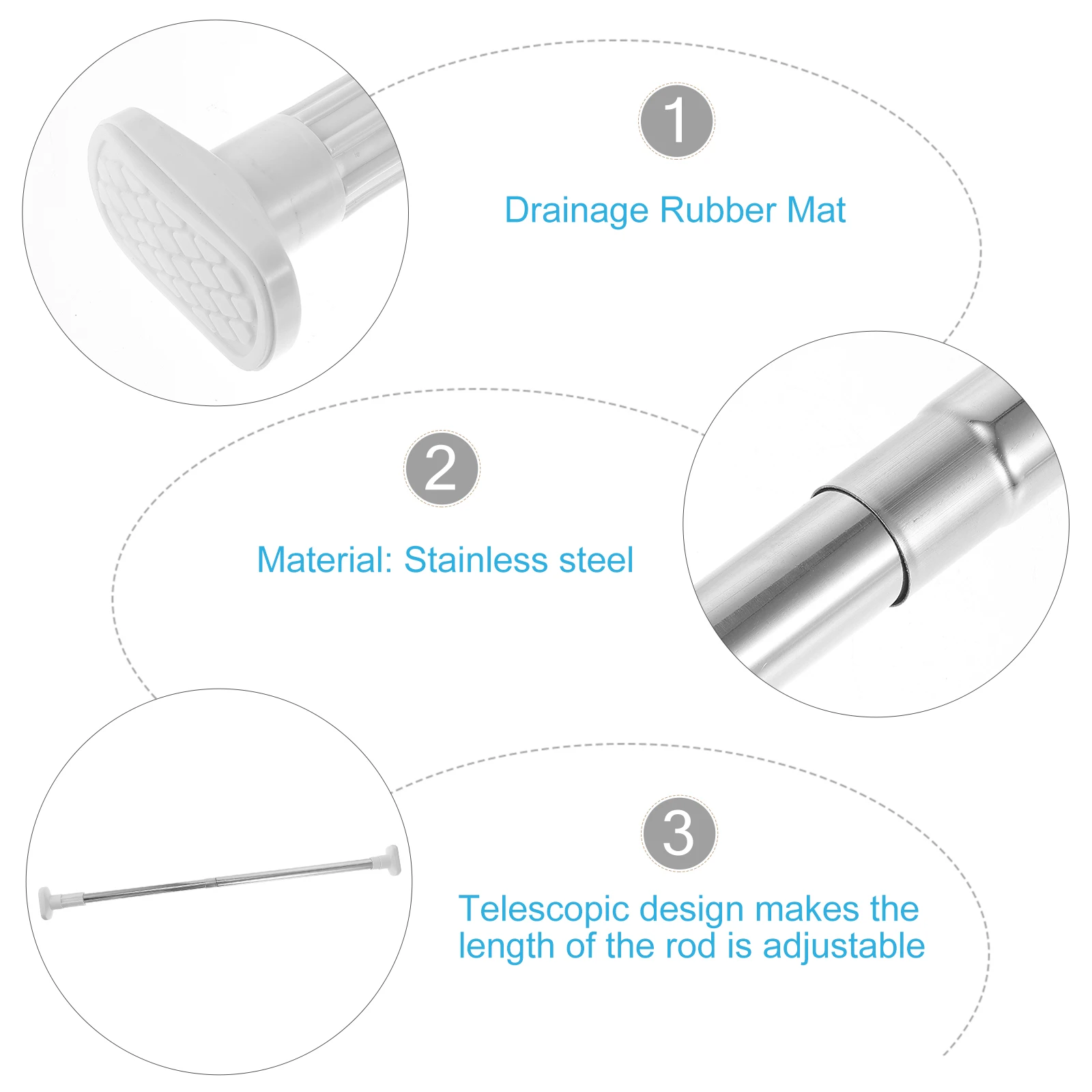 1

Drainage Rubber Mat

2

Material: Stainless steel

3

Telescopic design makes the length of the rod is adjustable