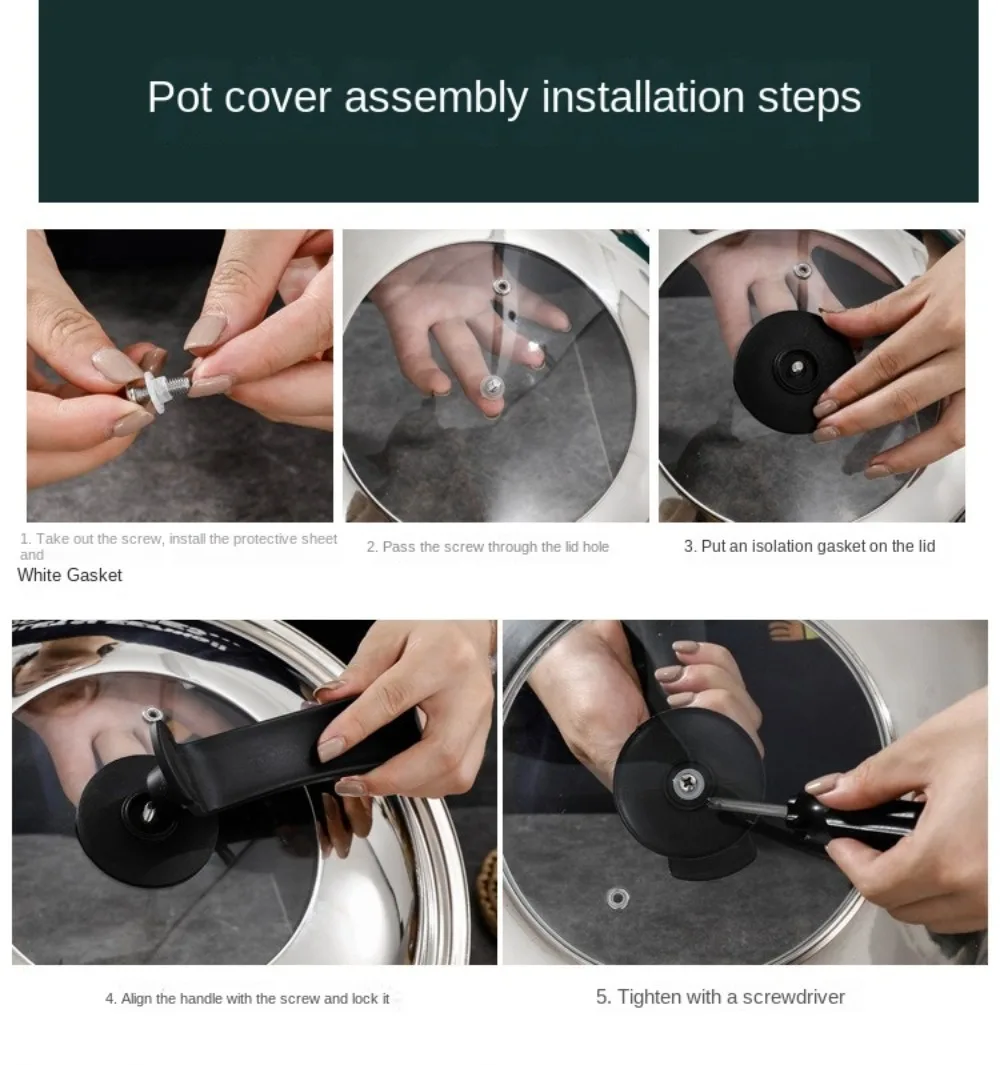 Pot cover assembly installation steps

1. Take out the screw, install the protective sheet and
White Gasket

2. Pass the screw through the lid hole

3. Put an isolation gasket on the lid

4. Align the handle with the screw and lock it

5. Tighten with a screwdriver