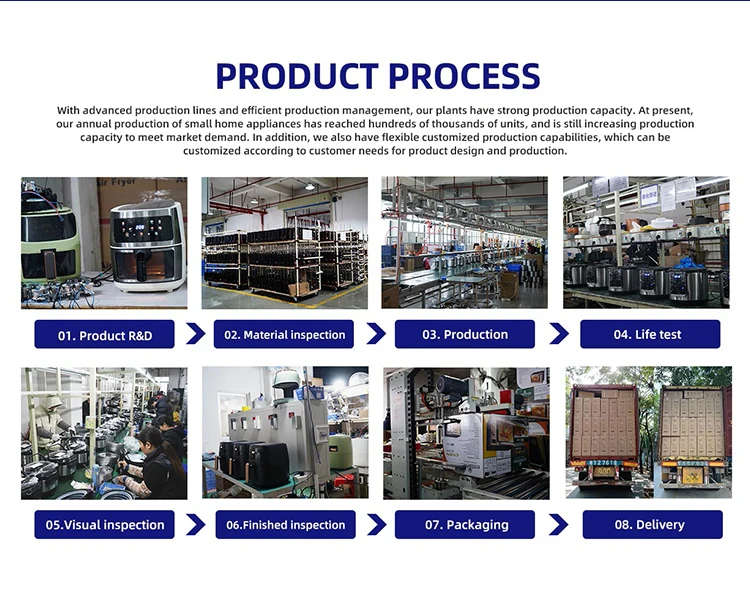 PRODUCT PROCESS

With advanced production lines and efficient production management, our plants have strong production capacity. At present, our annual production of small home appliances has reached hundreds of thousands of units, and is still increasing production capacity to meet market demand. In addition, we also have flexible customized production capabilities, which can be customized according to customer needs for product design and production.

Air Fryer

01. Product R&D

02. Material inspection

03. Production

04. Life test

05.Visual inspection

06.Finished inspection

07. Packaging

08. Delivery