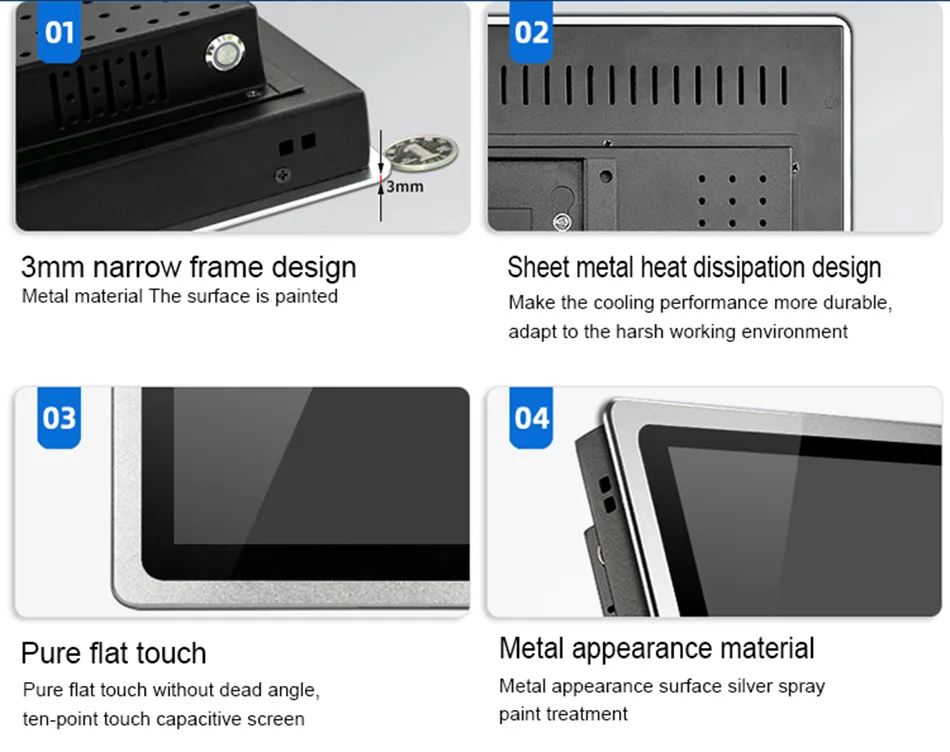 01

3mm

3mm narrow frame design
Metal material The surface is painted

02

Sheet metal heat dissipation design
Make the cooling performance more durable, adapt to the harsh working environment

03

Pure flat touch
Pure flat touch without dead angle, ten-point touch capacitive screen

04

Metal appearance material
Metal appearance surface silver spray paint treatment