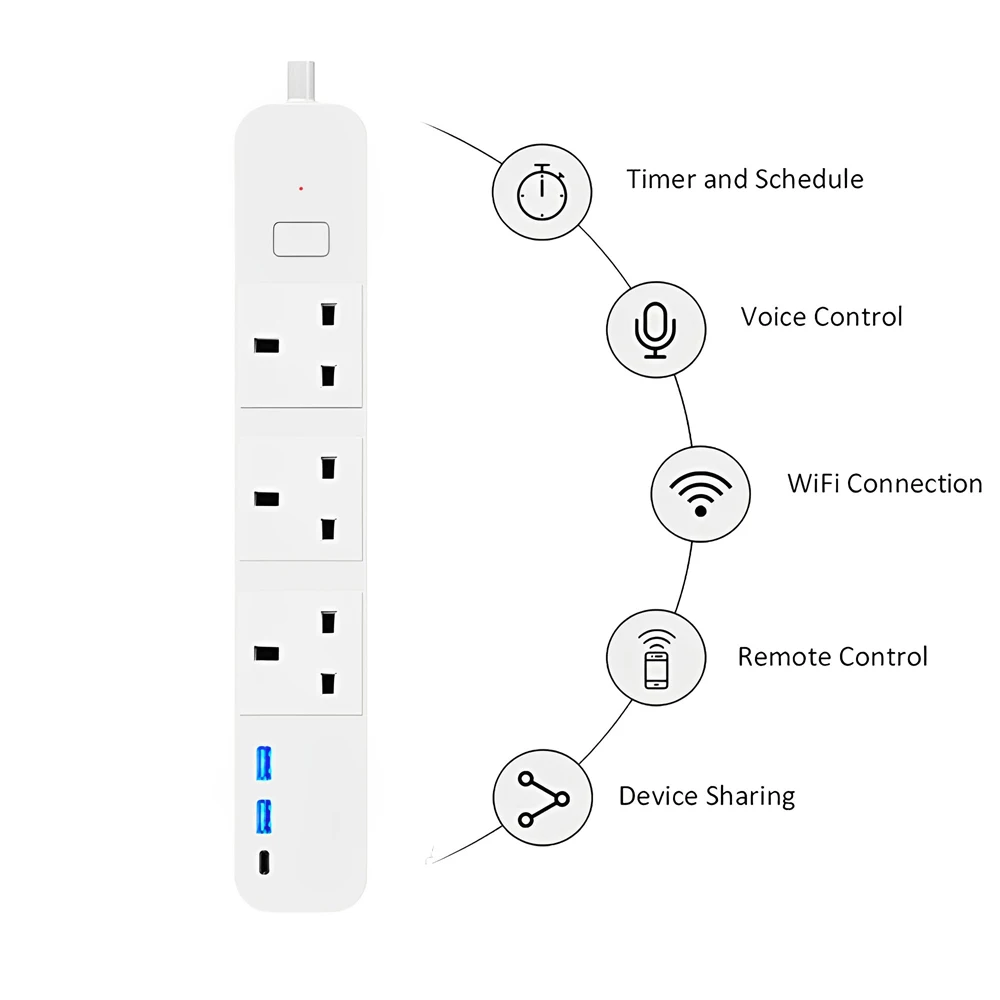 Timer and Schedule

Voice Control

WiFi Connection

Remote Control

Device Sharing