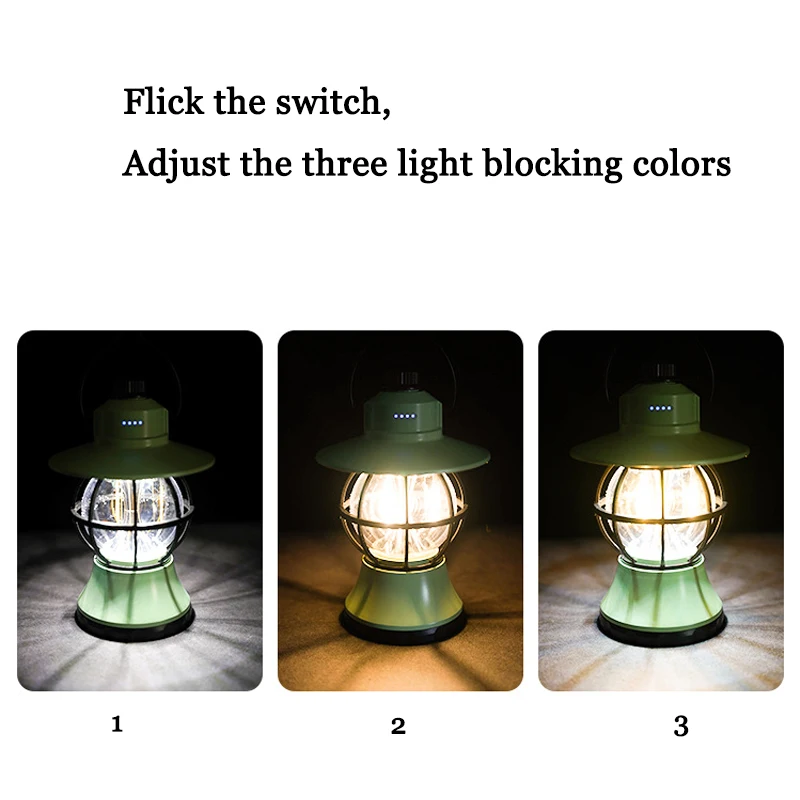 Flick the switch,
Adjust the three light blocking colors

1

2

3