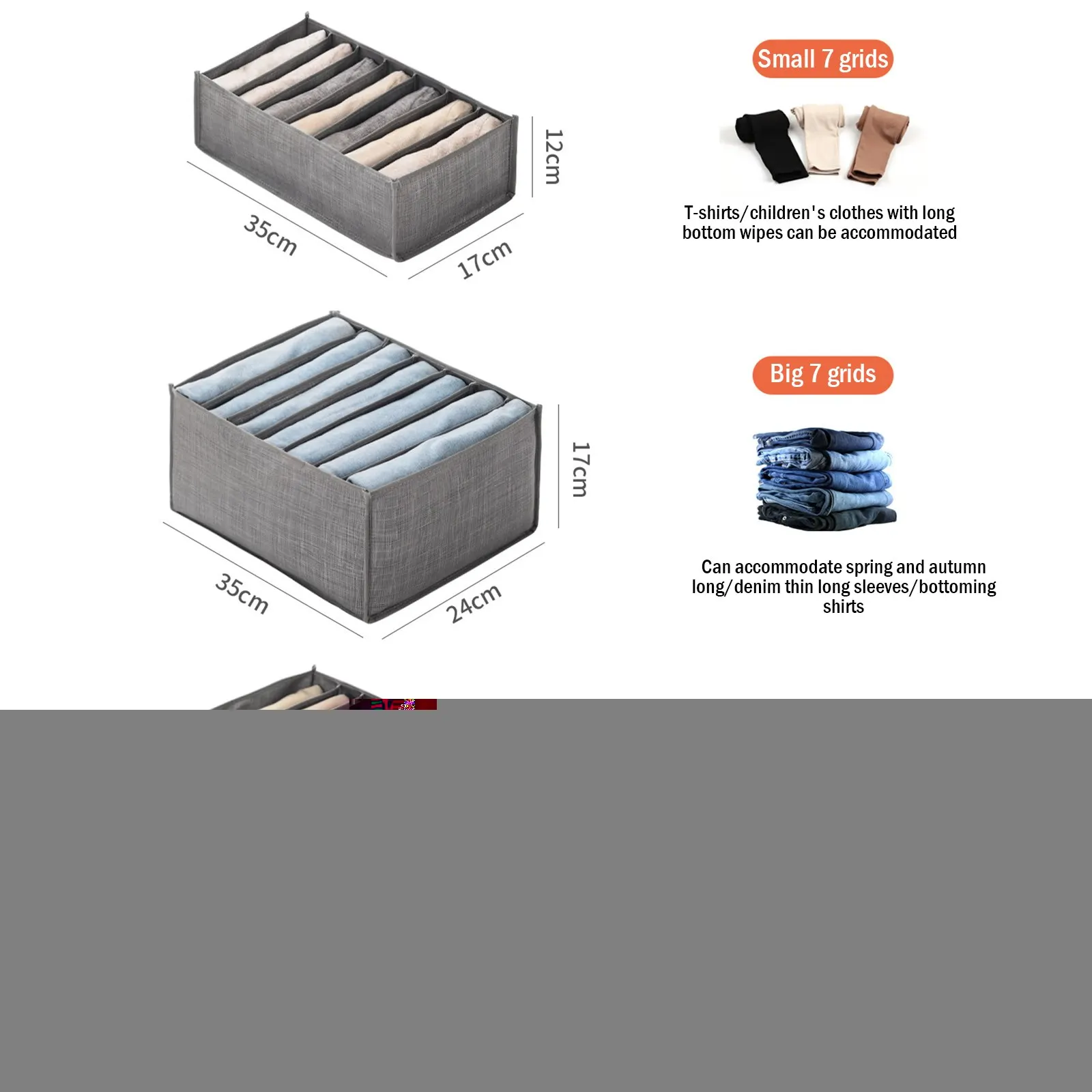 12cm

35cm

17cm

Small 7 grids

T-shirts/children's clothes with long bottom wipes can be accommodated

17cm

35cm

24cm

Big 7 grids

Can accommodate spring and autumn long/denim thin long sleeves/bottoming shirts