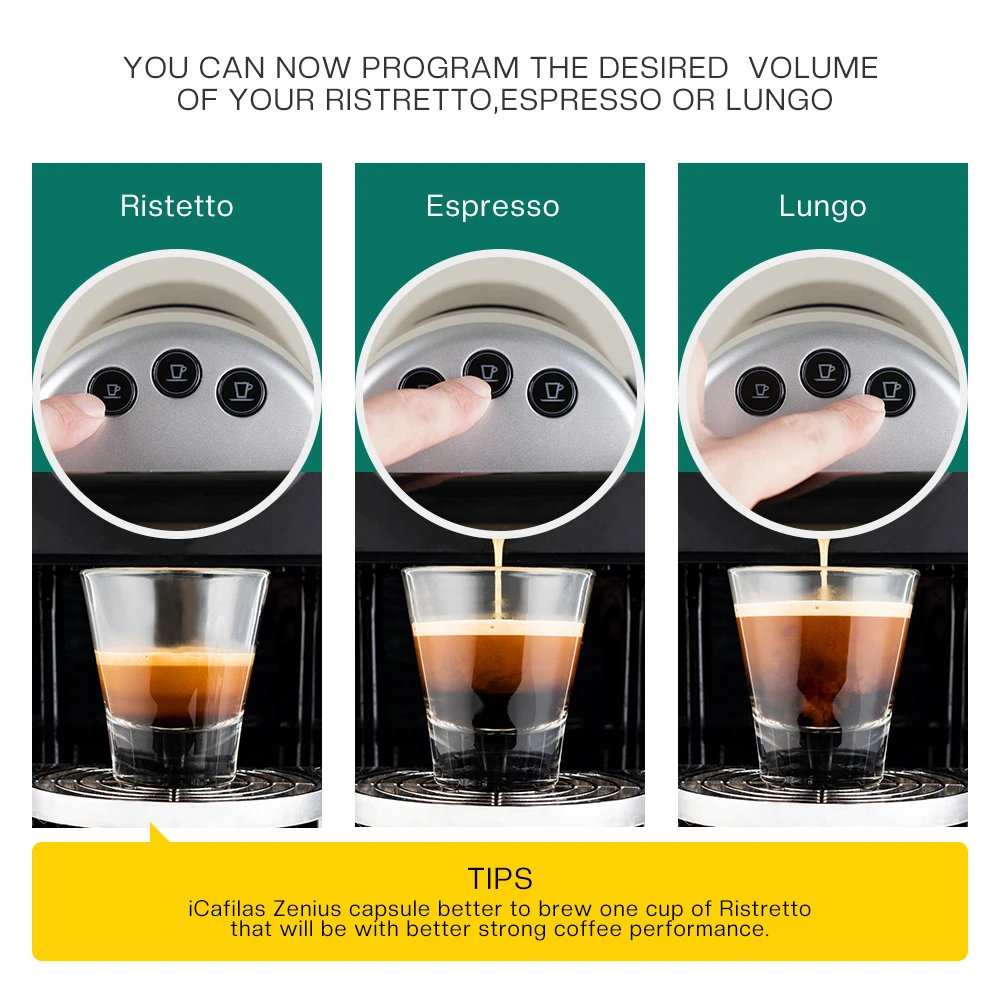 YOU CAN NOW PROGRAM THE DESIRED VOLUME OF YOUR RISTRETTO,ESPRESSO OR LUNGO

Ristetto

Espresso

Lungo

TIPS
iCafilas Zenius capsule better to brew one cup of Ristretto that will be with better strong coffee performance.