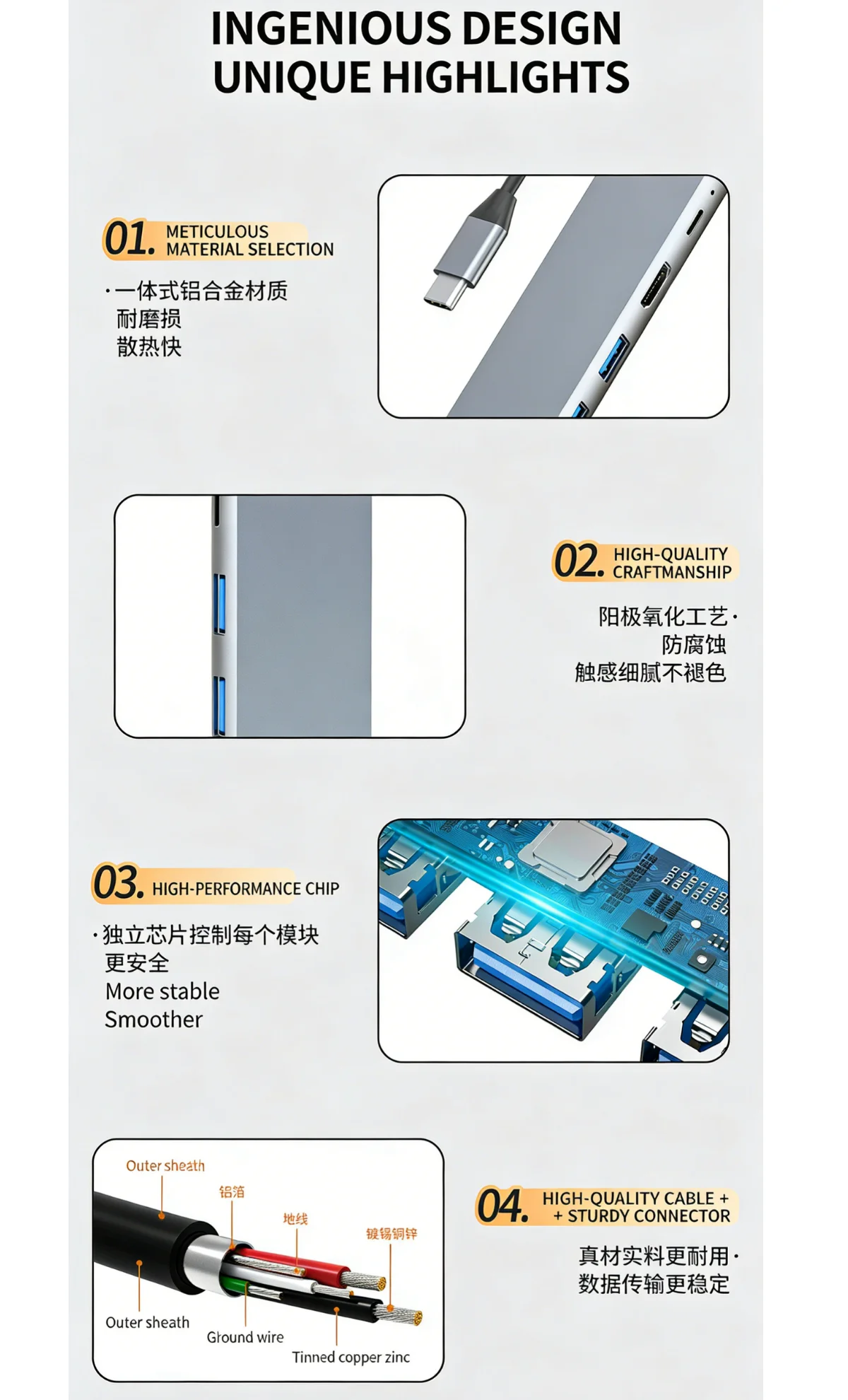 INGENIOUS DESIGN
UNIQUE HIGHLIGHTS

01. METICULOUS MATERIAL SELECTION

·一体式铝合金材质
耐磨损
散热快

02. HIGH-QUALITY CRAFTMANSHIP

阳极氧化工艺·
防腐蚀
触感细腻不褪色

03. HIGH-PERFORMANCE CHIP

·独立芯片控制每个模块
更安全
More stable
Smoother

Outer sheath
铝箔
地线
镀锡铜锌
Outer sheath
Ground wire
Tinned copper zinc

04. HIGH-QUALITY CABLE + + STURDY CONNECTOR

真材实料更耐用·
数据传输更稳定