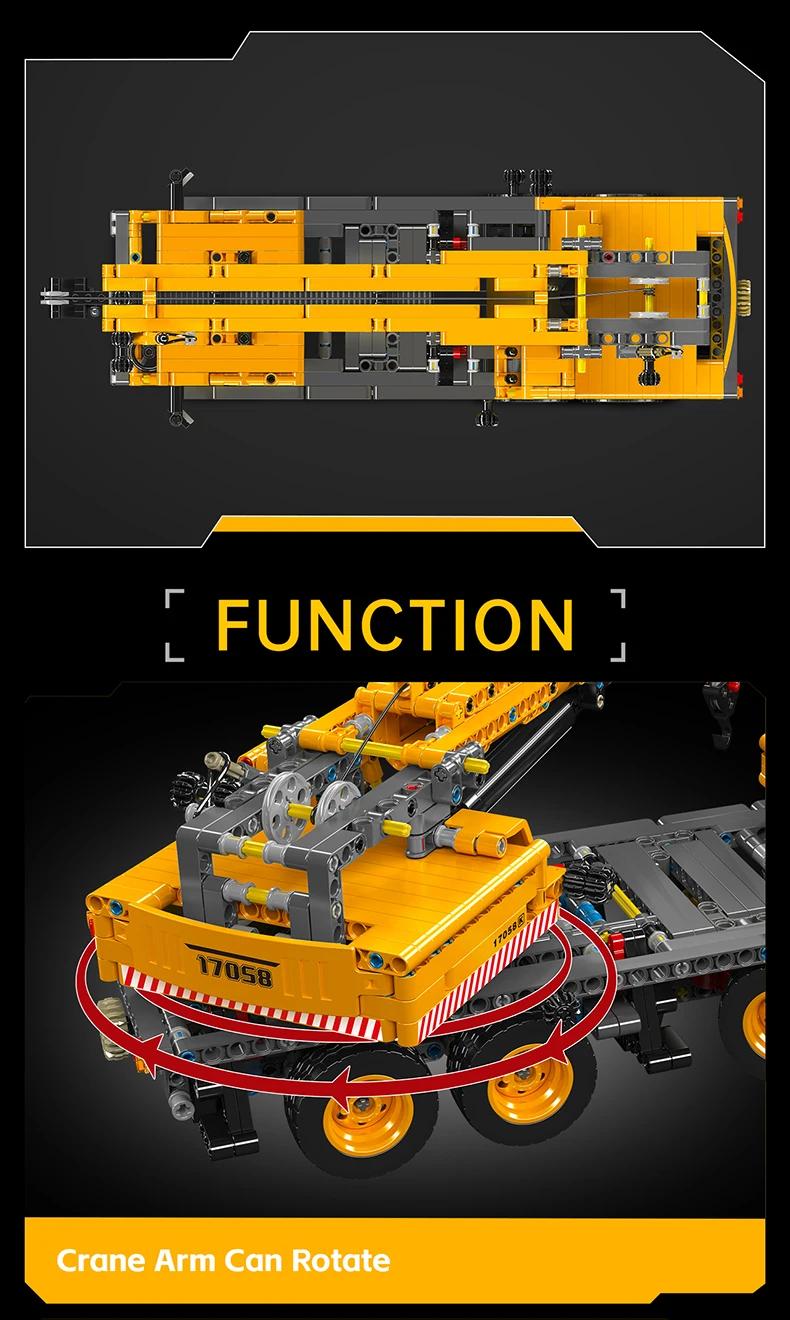 FUNCTION

17058

17058

Crane Arm Can Rotate