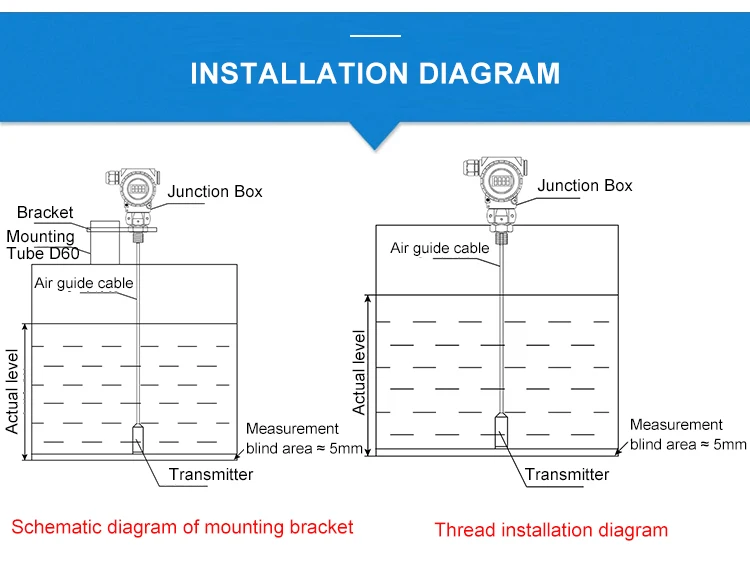 INSTALLATION DIAGRAM

Junction Box
Bracket
Mounting Tube D60
Air guide cable
Actual level
Measurement blind area ≈ 5mm
Transmitter

Schematic diagram of mounting bracket

Junction Box
Air guide cable
Actual level
Measurement blind area ≈ 5mm
Transmitter

Thread installation diagram