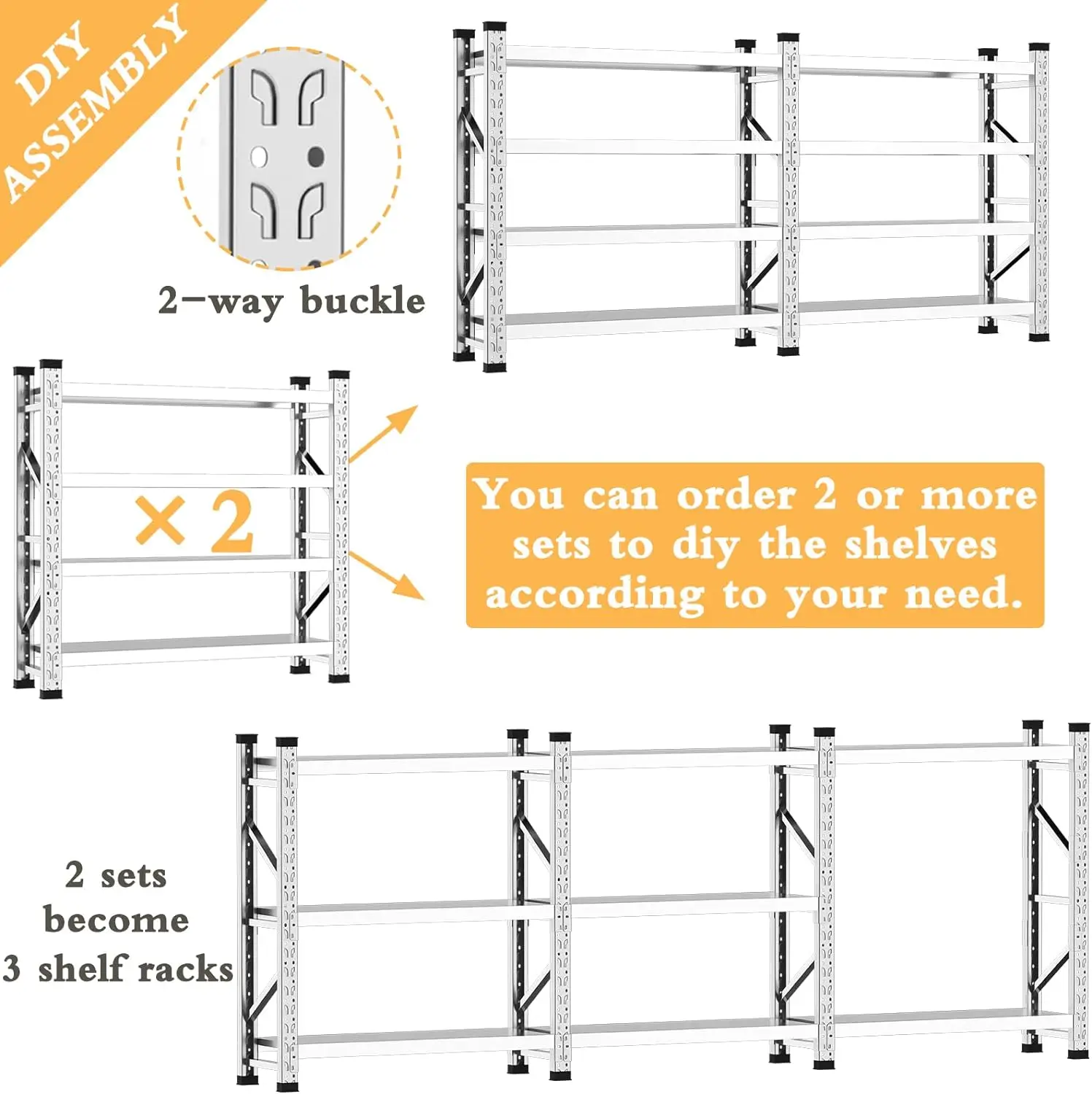 DIY ASSEMBLY

2-way buckle

× 2

You can order 2 or more sets to diy the shelves according to your need.

2 sets become 3 shelf racks