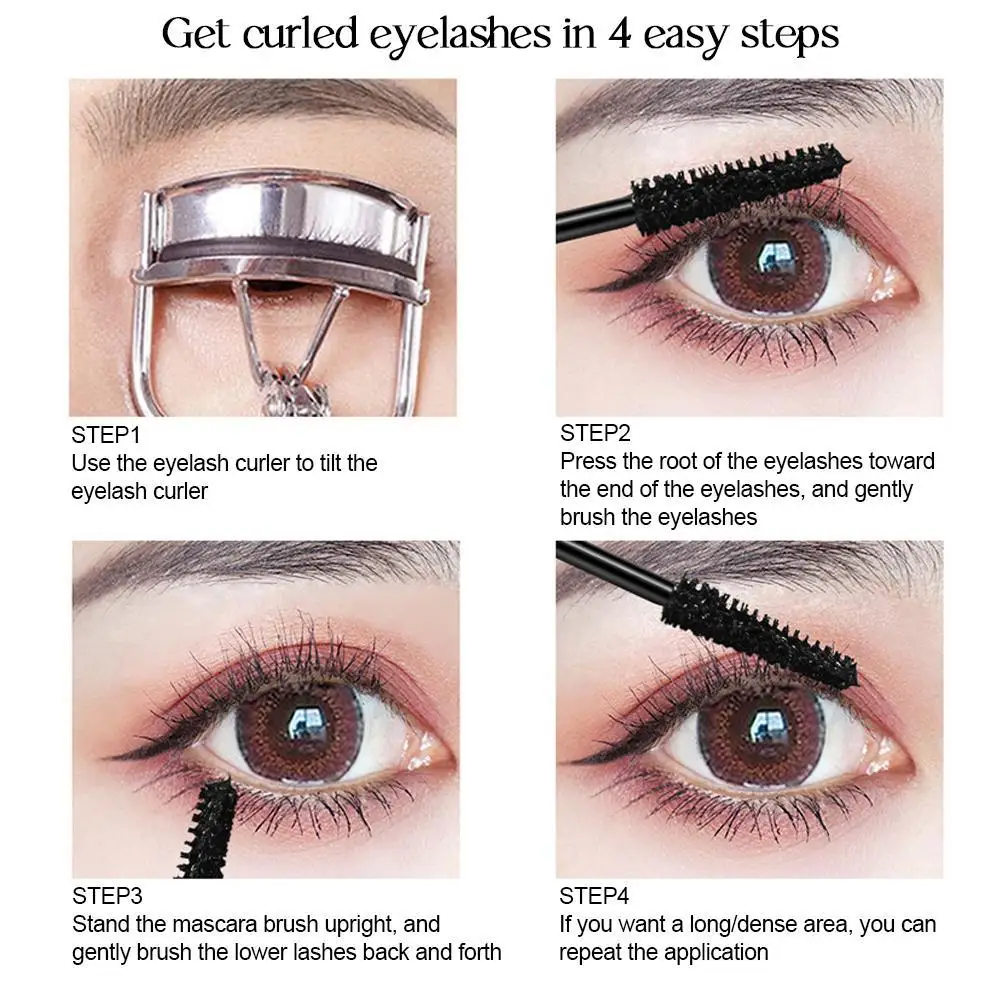 Get curled eyelashes in 4 easy steps

STEP1
Use the eyelash curler to tilt the eyelash curler

STEP2
Press the root of the eyelashes toward the end of the eyelashes, and gently brush the eyelashes

STEP3
Stand the mascara brush upright, and gently brush the lower lashes back and forth

STEP4
If you want a long/dense area, you can repeat the application