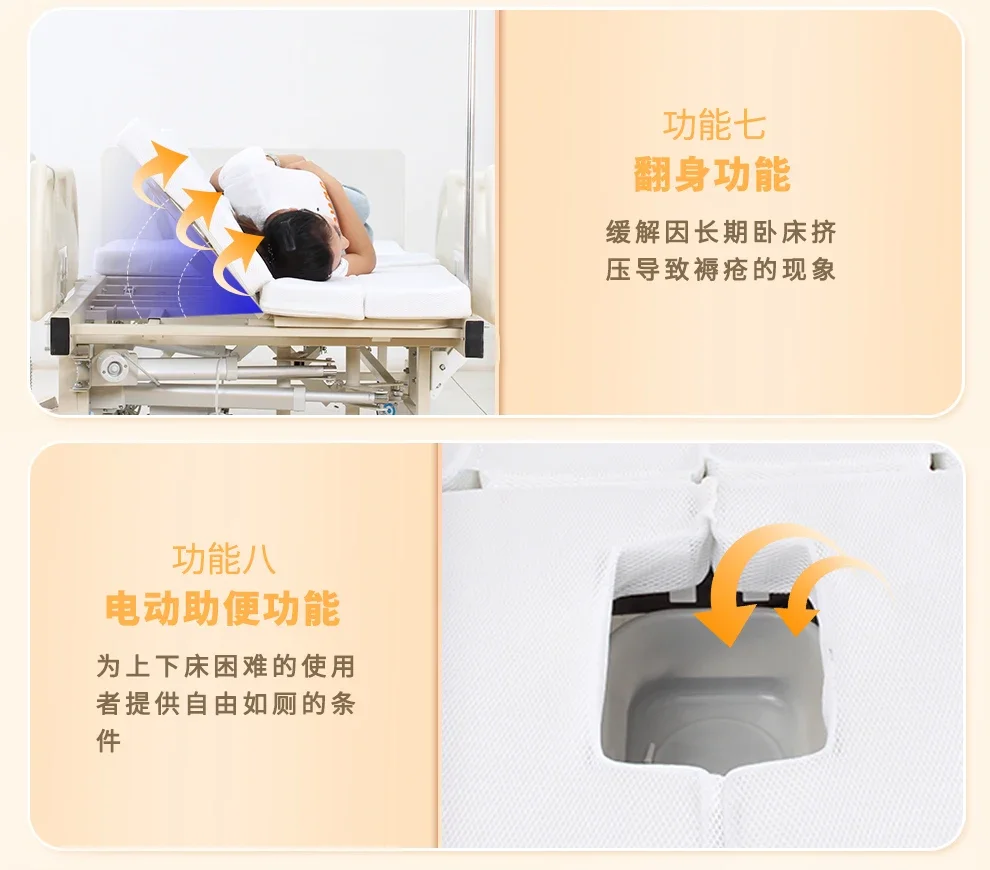 功能七
翻身功能
缓解因长期卧床挤压导致褥疮的现象

功能八
电动助便功能
为上下床困难的使用者提供自由如厕的条件