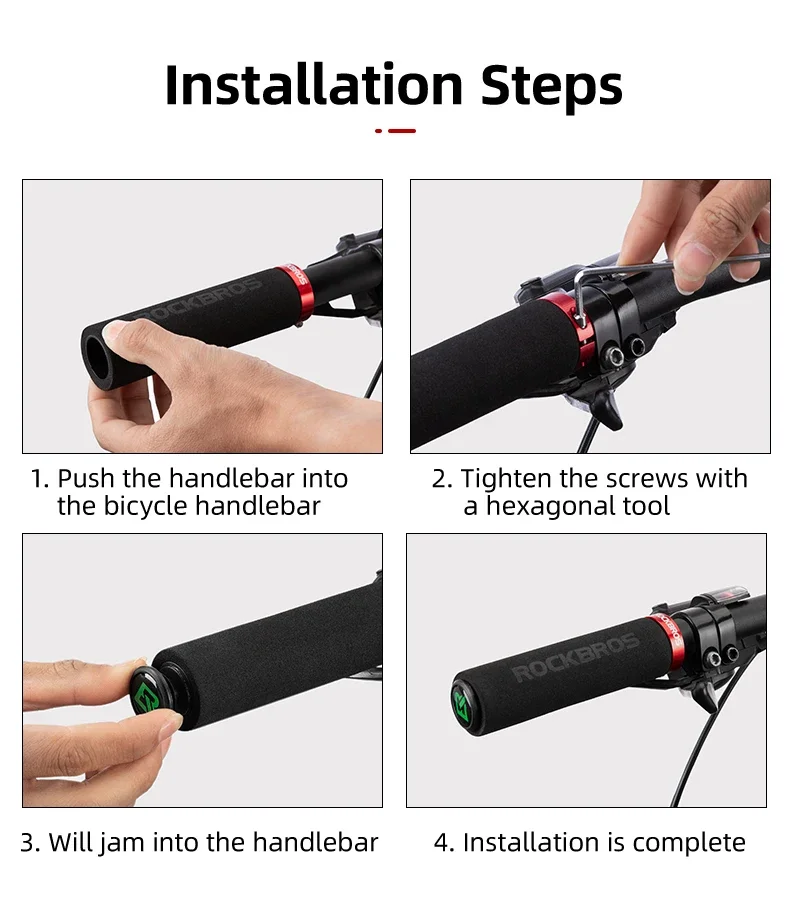 Installation Steps

ROCKBROS

1. Push the handlebar into the bicycle handlebar

2. Tighten the screws with a hexagonal tool

3. Will jam into the handlebar

ROCKBROS

4. Installation is complete