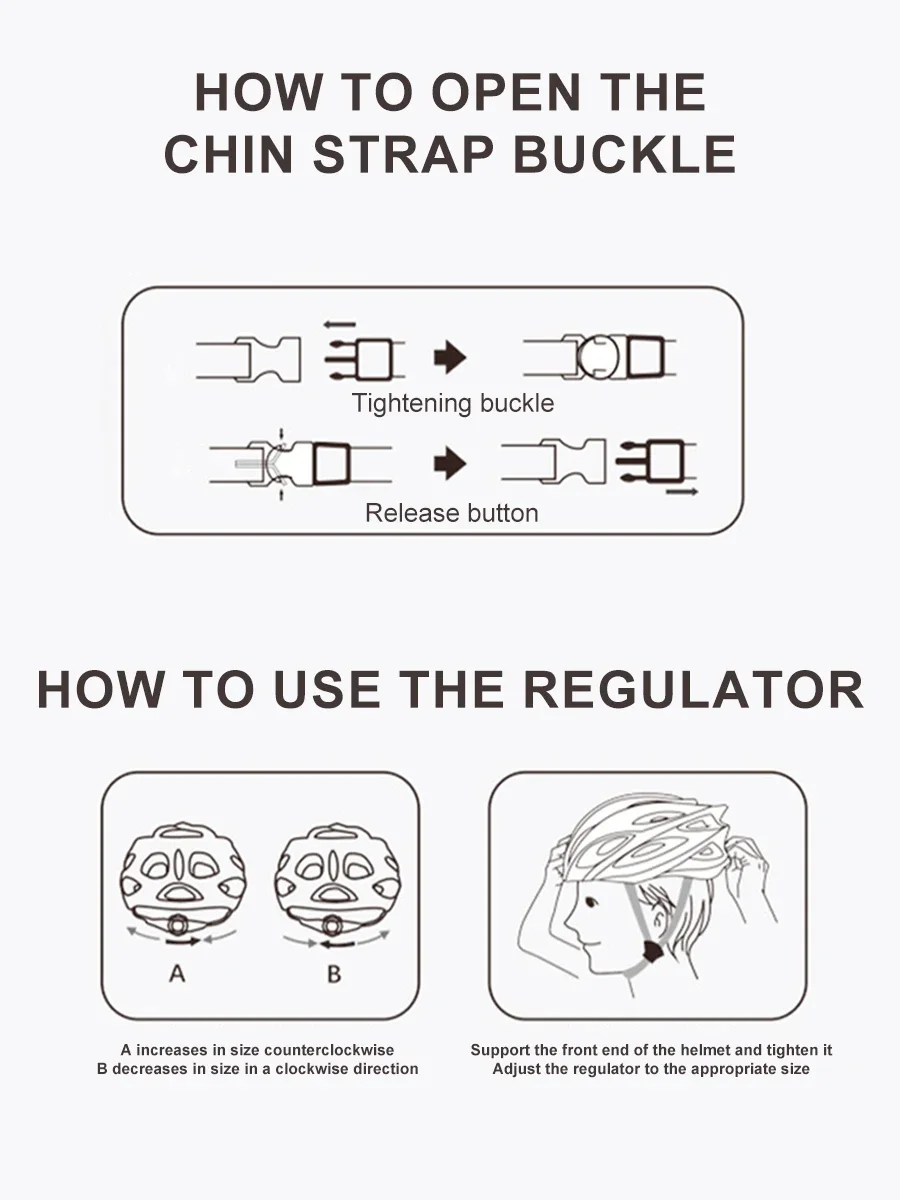 HOW TO OPEN THE CHIN STRAP BUCKLE

Tightening buckle

Release button

HOW TO USE THE REGULATOR

A

B

A increases in size counterclockwise
B decreases in size in a clockwise direction

Support the front end of the helmet and tighten it
Adjust the regulator to the appropriate size