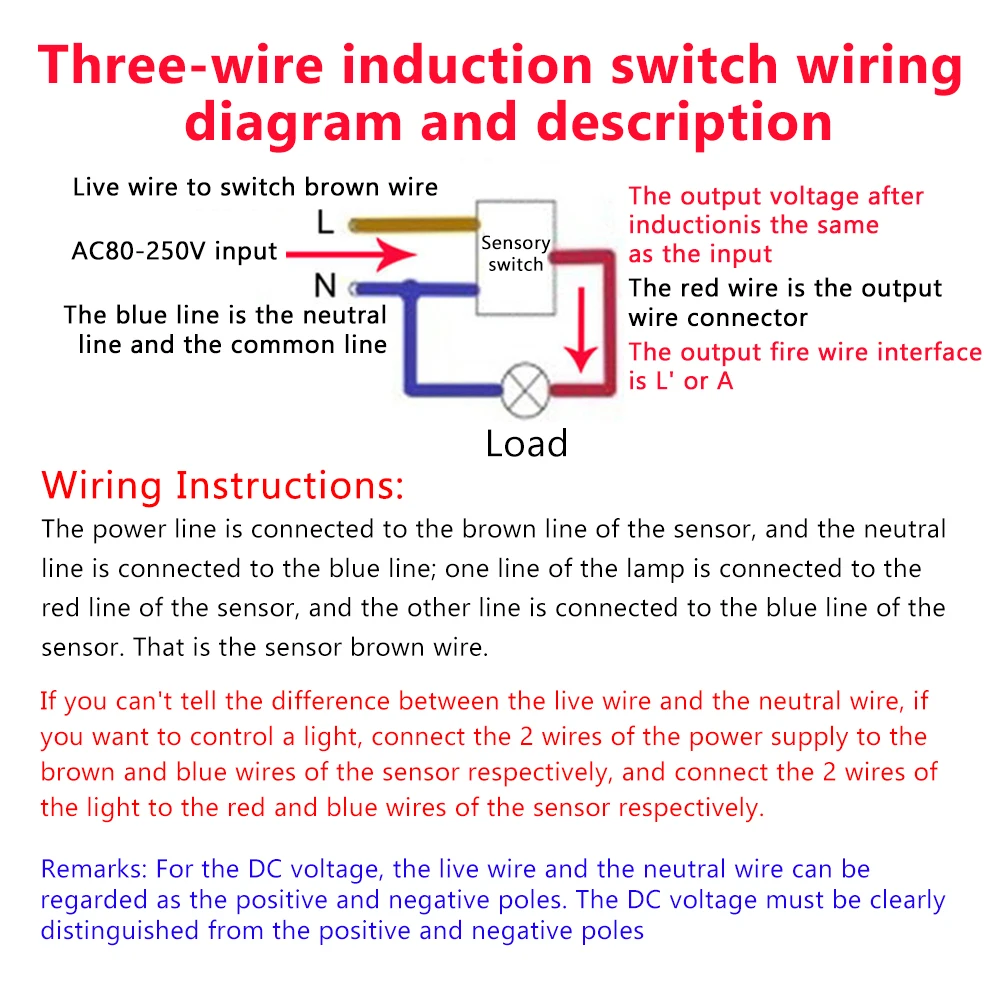 Three-wire induction switch wiring diagram and description

Live wire to switch brown wire

L

AC80-250V input

N

The blue line is the neutral line and the common line

Sensory switch

The output voltage after inductionis the same as the input

The red wire is the output wire connector

The output fire wire interface is L' or A

Load

Wiring Instructions:

The power line is connected to the brown line of the sensor, and the neutral line is connected to the blue line; one line of the lamp is connected to the red line of the sensor, and the other line is connected to the blue line of the sensor. That is the sensor brown wire.

If you can't tell the difference between the live wire and the neutral wire, if you want to control a light, connect the 2 wires of the power supply to the brown and blue wires of the sensor respectively, and connect the 2 wires of the light to the red and blue wires of the sensor respectively.

Remarks: For the DC voltage, the live wire and the neutral wire can be regarded as the positive and negative poles. The DC voltage must be clearly distinguished from the positive and negative poles