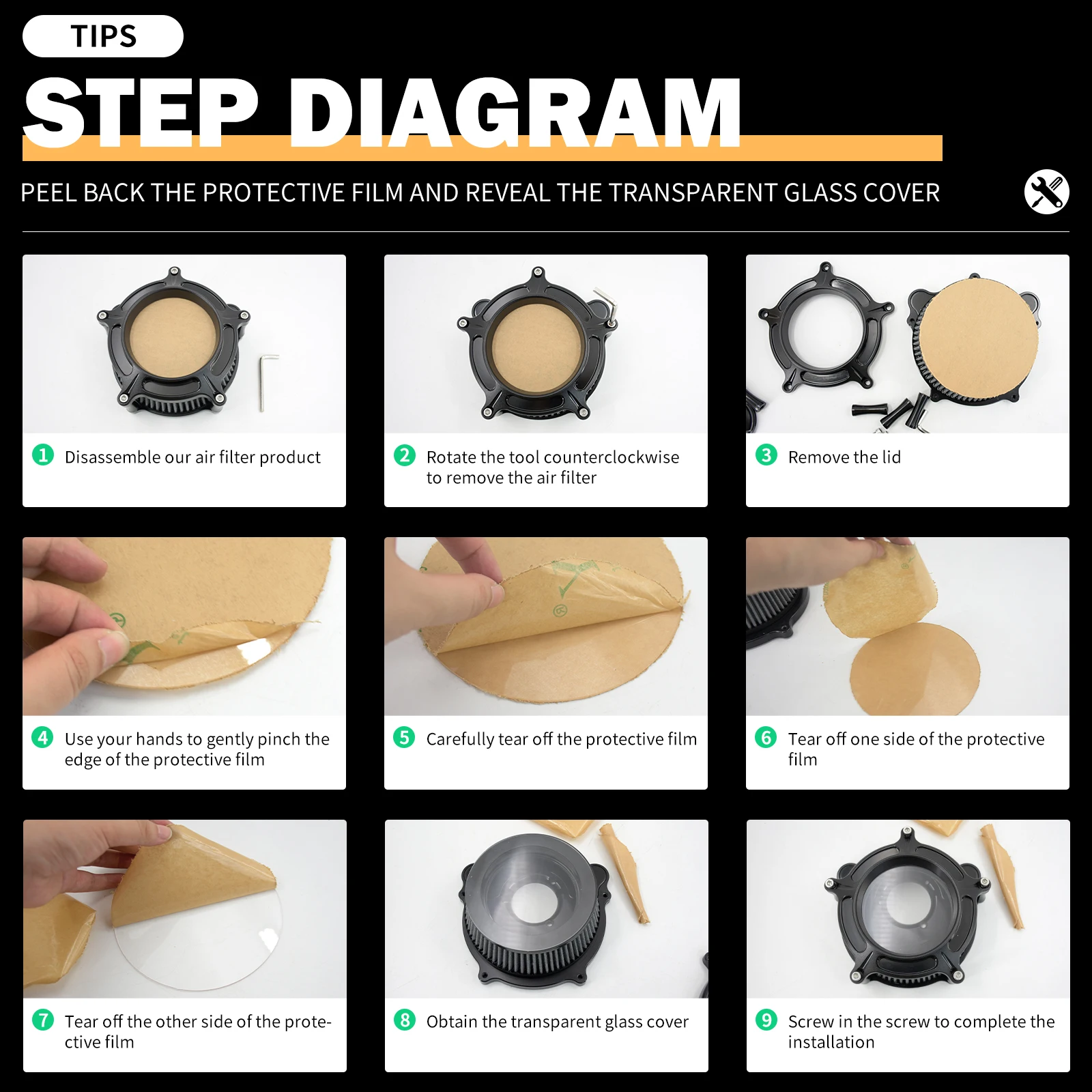 TIPS

STEP DIAGRAM

PEEL BACK THE PROTECTIVE FILM AND REVEAL THE TRANSPARENT GLASS COVER

1 Disassemble our air filter product

2 Rotate the tool counterclockwise to remove the air filter

3 Remove the lid

4 Use your hands to gently pinch the edge of the protective film

5 Carefully tear off the protective film

6 Tear off one side of the protective film

7 Tear off the other side of the protective film

8 Obtain the transparent glass cover

9 Screw in the screw to complete the installation