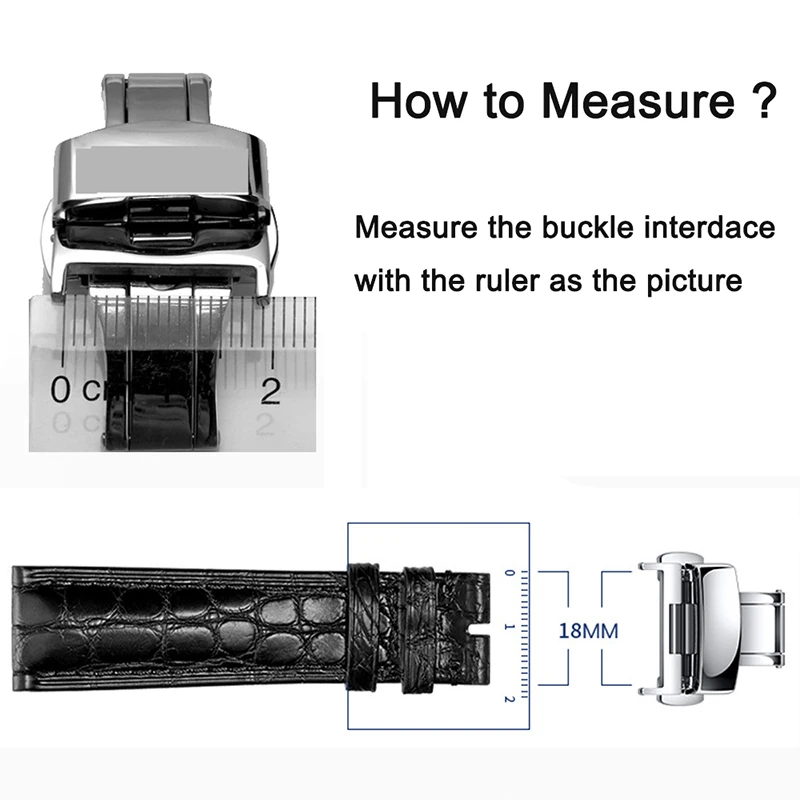 How to Measure ?

Measure the buckle interdace with the ruler as the picture

0 cm

2

0

1

2

18MM